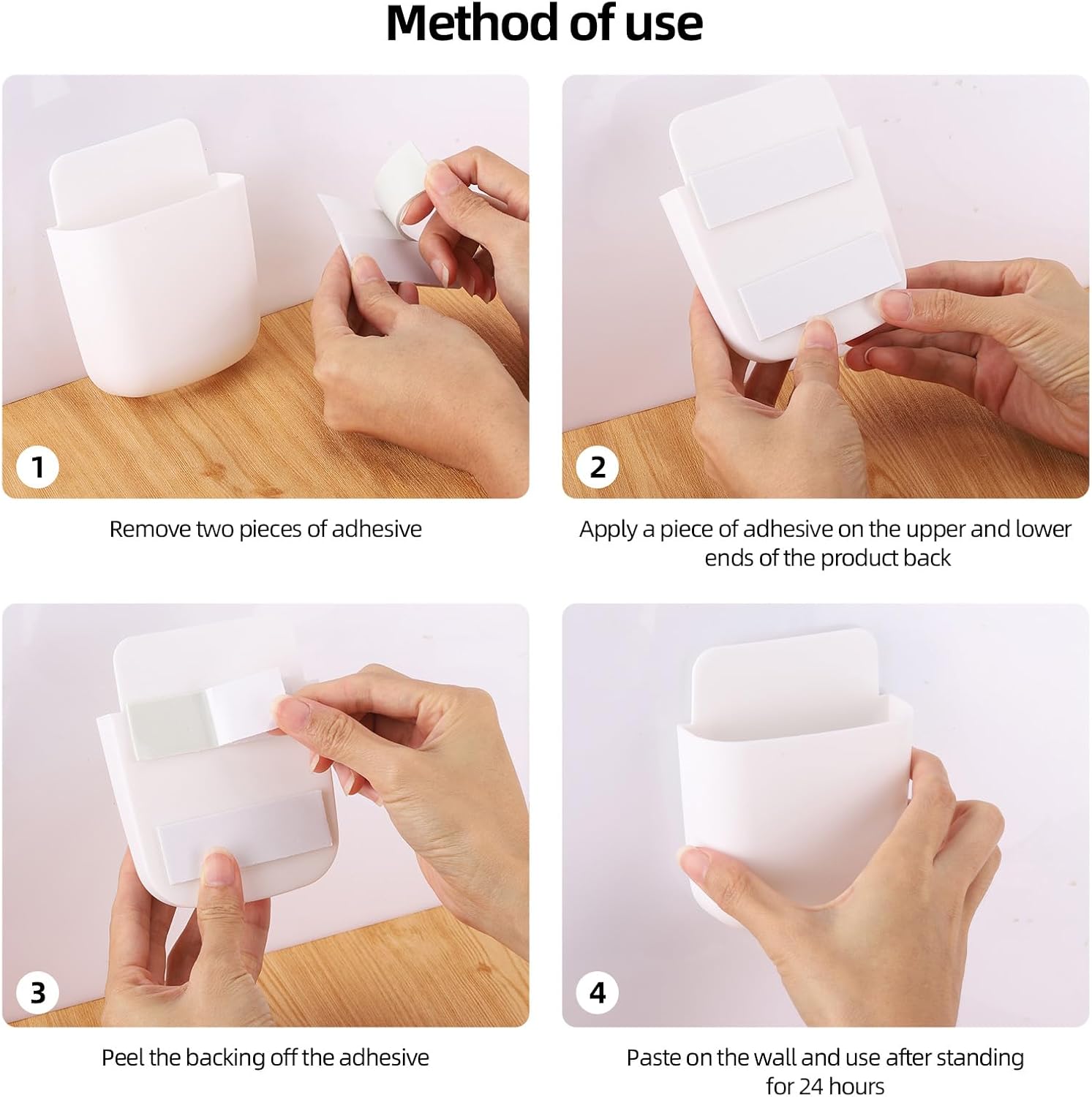 Method of use

1

Remove two pieces of adhesive

2

Apply a piece of adhesive on the upper and lower ends of the product back

3

Peel the backing off the adhesive

4

Paste on the wall and use after standing for 24 hours