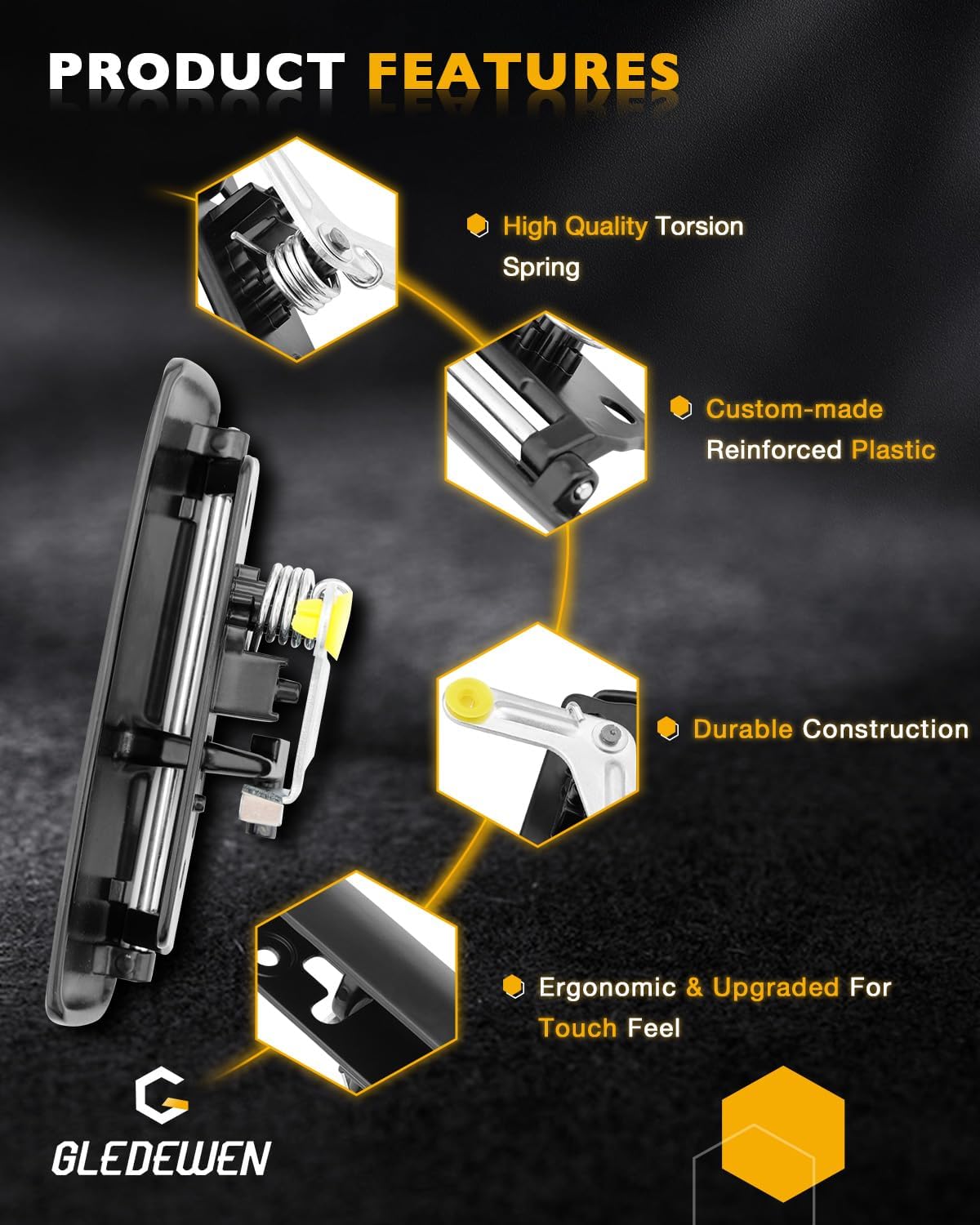 PRODUCT FEATURES

High Quality Torsion Spring

Custom-made Reinforced Plastic

Durable Construction

Ergonomic & Upgraded For Touch Feel

GLEDEWEN