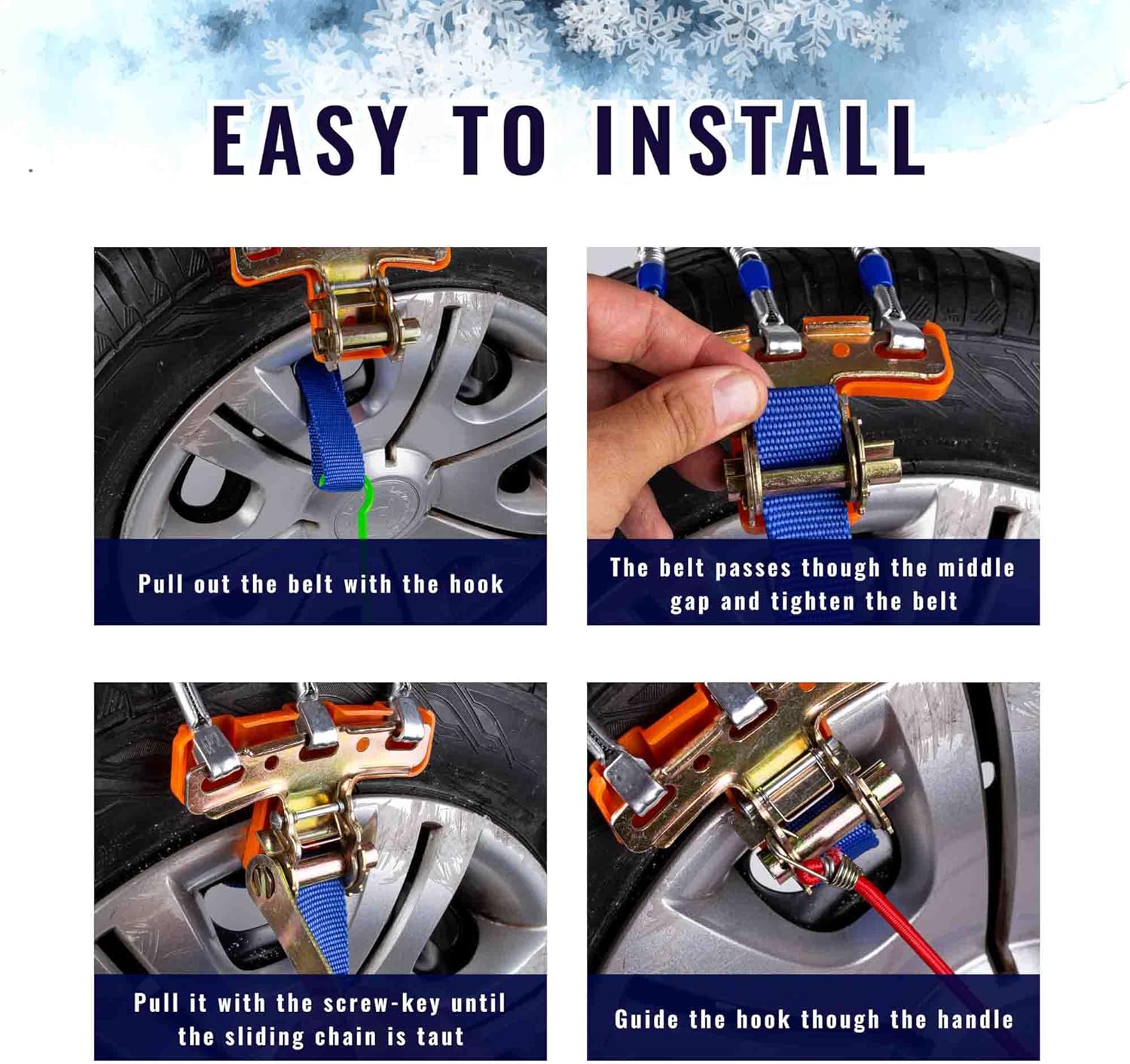 EASY TO INSTALL

Pull out the belt with the hook

The belt passes though the middle gap and tighten the belt

Pull it with the screw-key until the sliding chain is taut

Guide the hook though the handle