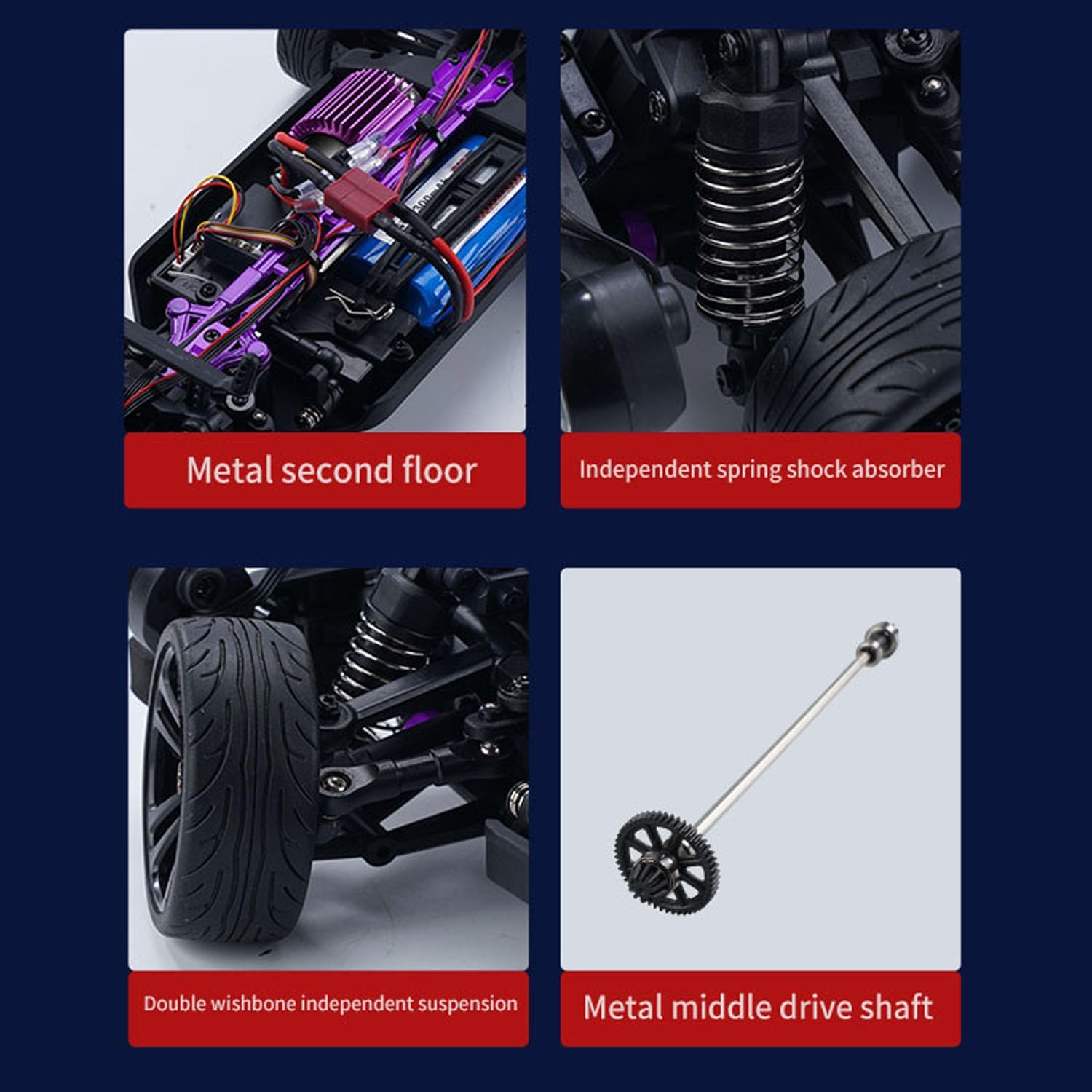 Metal second floor

Independent spring shock absorber

Double wishbone independent suspension

Metal middle drive shaft