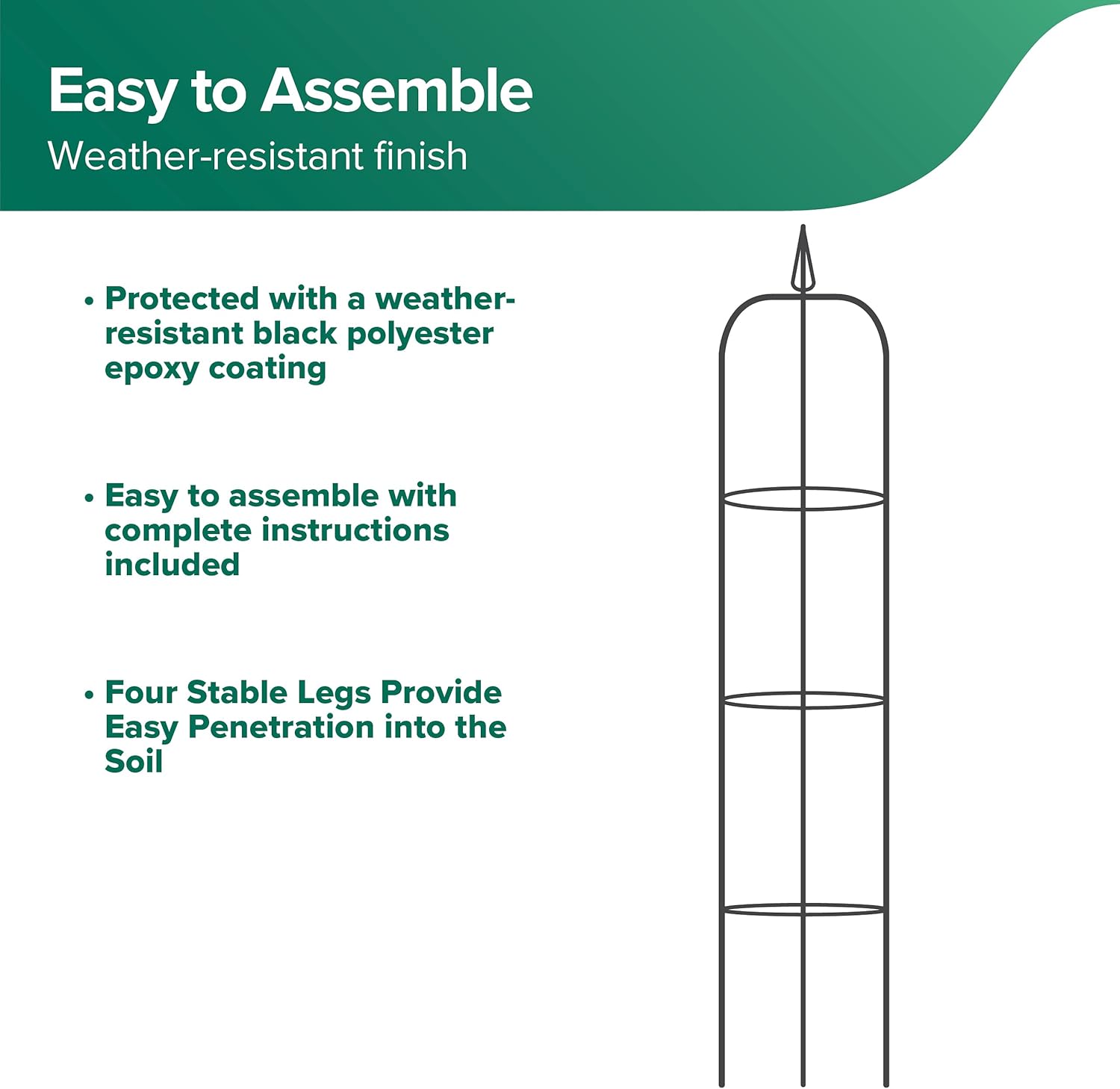 Easy to Assemble
Weather-resistant finish

• Protected with a weather-resistant black polyester epoxy coating

• Easy to assemble with complete instructions included

• Four Stable Legs Provide Easy Penetration into the Soil