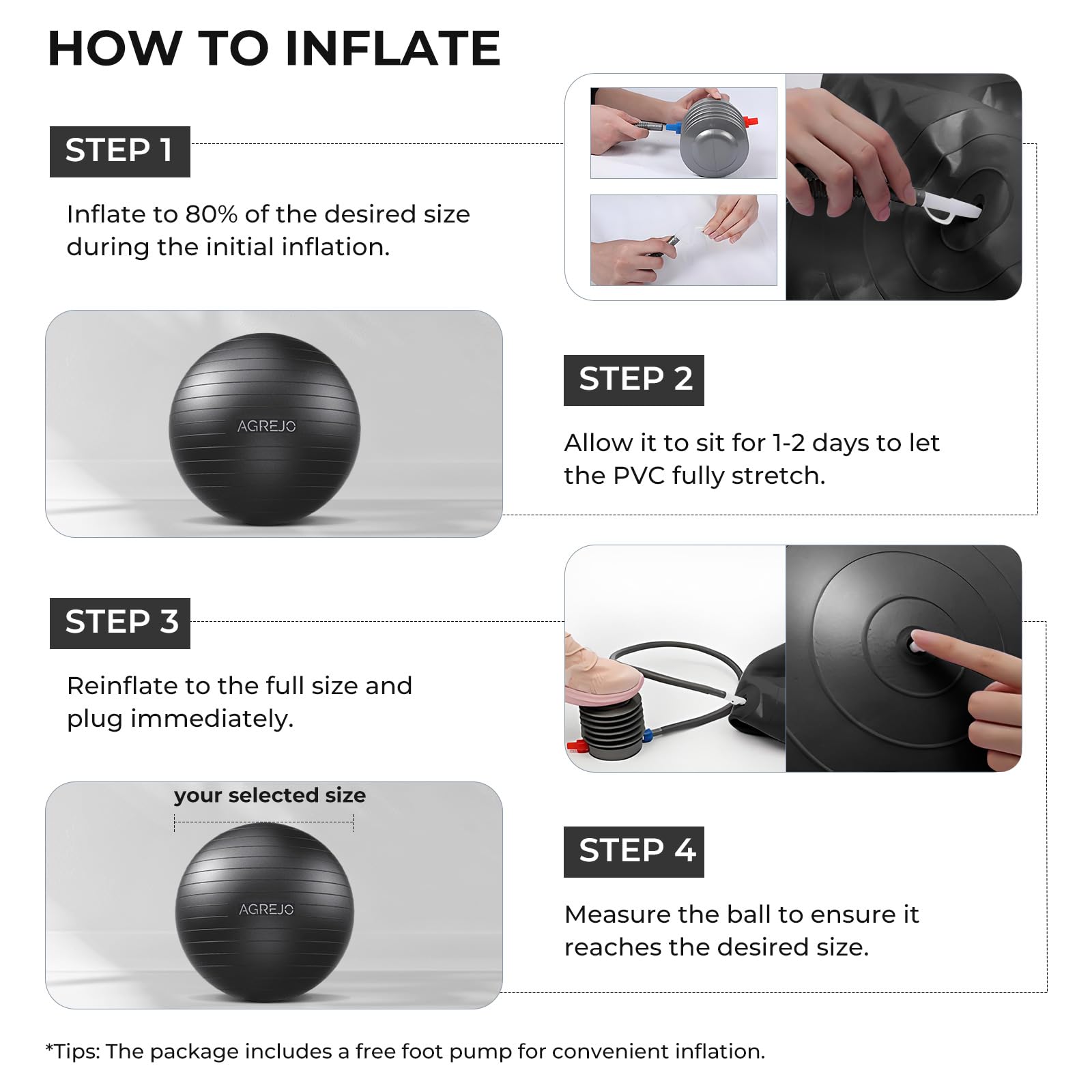 HOW TO INFLATE

STEP 1

Inflate to 80% of the desired size during the initial inflation.

AGREJO

STEP 2

Allow it to sit for 1-2 days to let the PVC fully stretch.

STEP 3

Reinflate to the full size and plug immediately.

your selected size

AGREJO

STEP 4

Measure the ball to ensure it reaches the desired size.

*Tips: The package includes a free foot pump for convenient inflation.