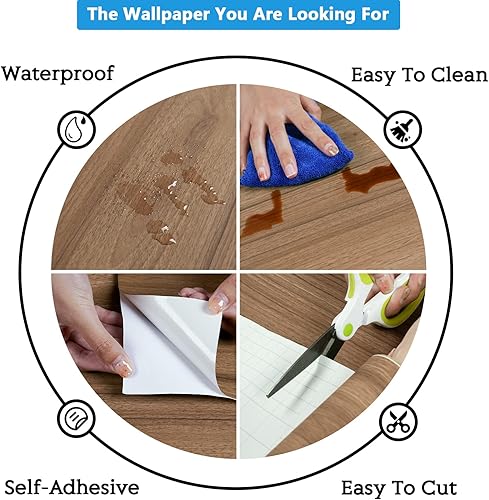 The Wallpaper You Are Looking For

Waterproof

Easy To Clean

Self-Adhesive

Easy To Cut