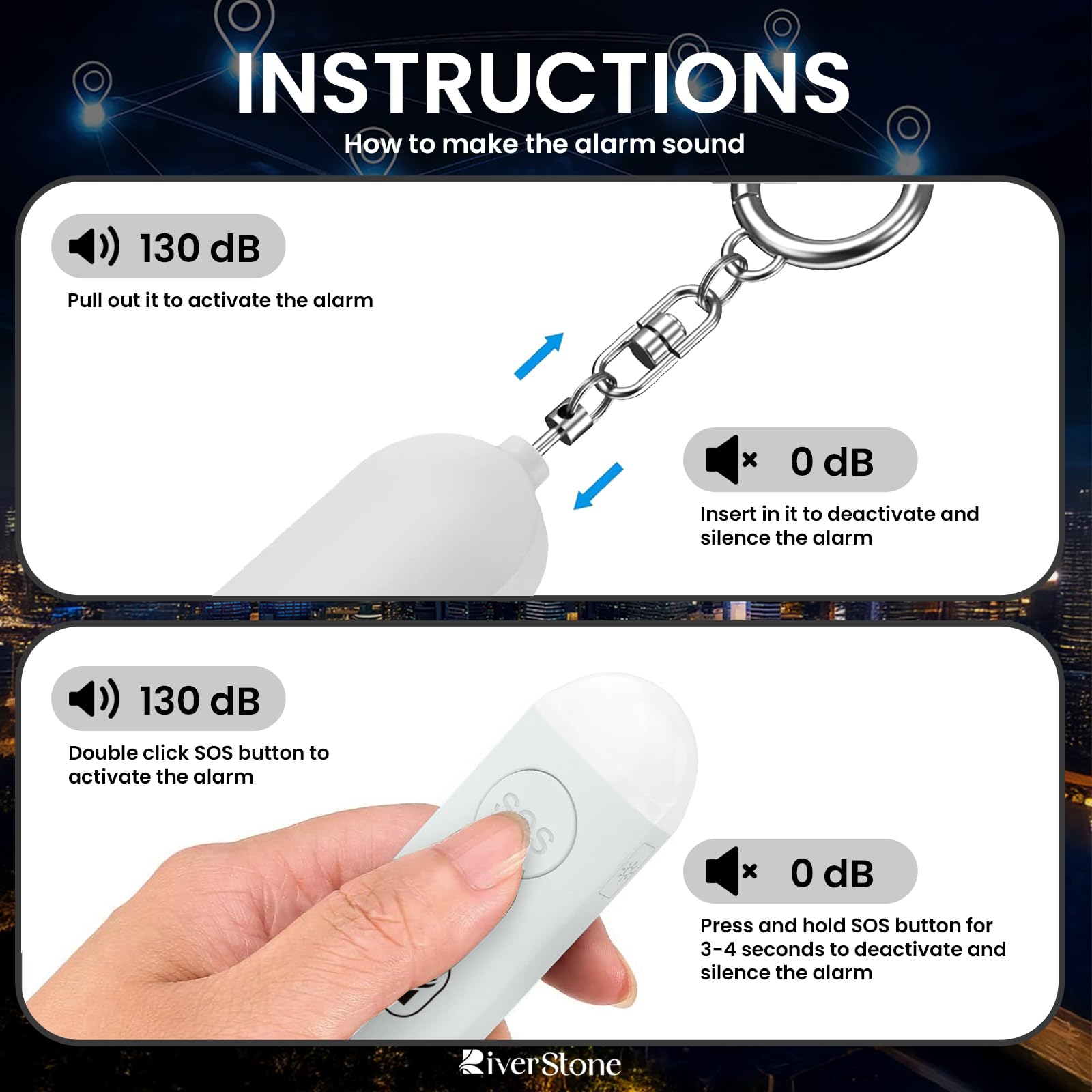 INSTRUCTIONS
How to make the alarm sound

130 dB
Pull out it to activate the alarm

0 dB
Insert in it to deactivate and silence the alarm

130 dB
Double click SOS button to activate the alarm

SOS

0 dB
Press and hold SOS button for 3-4 seconds to deactivate and silence the alarm

RiverStone