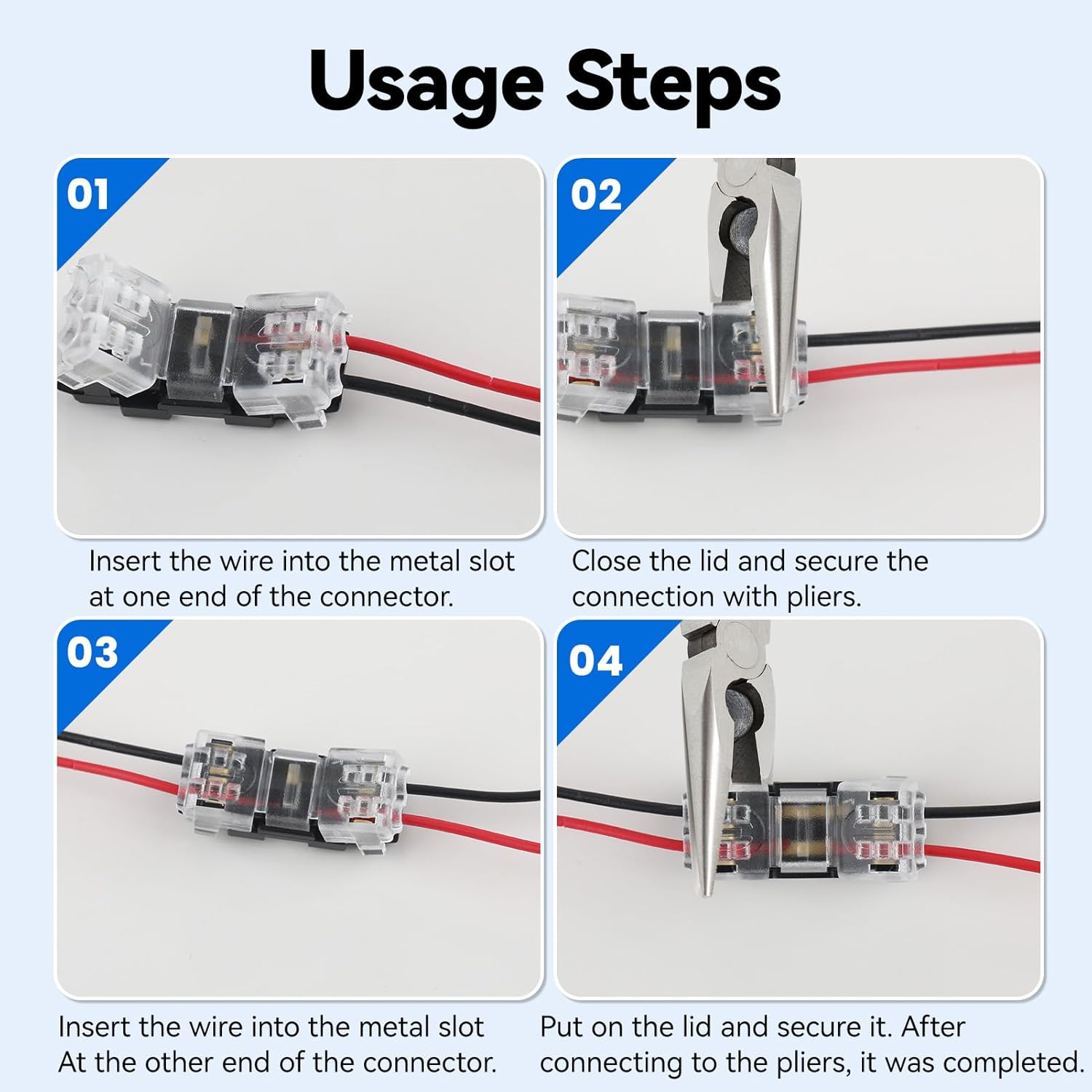 Usage Steps

01

Insert the wire into the metal slot at one end of the connector.

02

Close the lid and secure the connection with pliers.

03

Insert the wire into the metal slot At the other end of the connector.

04

Put on the lid and secure it. After connecting to the pliers, it was completed.