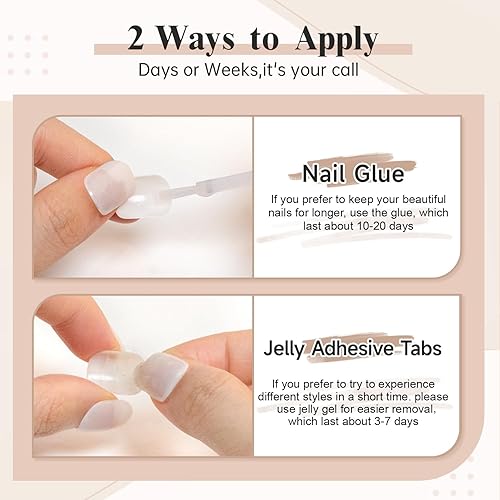 2 Ways to Apply
Days or Weeks,it's your call

Nail Glue
If you prefer to keep your beautiful nails for longer, use the glue, which last about 10-20 days

Jelly Adhesive Tabs
If you prefer to try to experience different styles in a short time. please use jelly gel for easier removal, which last about 3-7 days