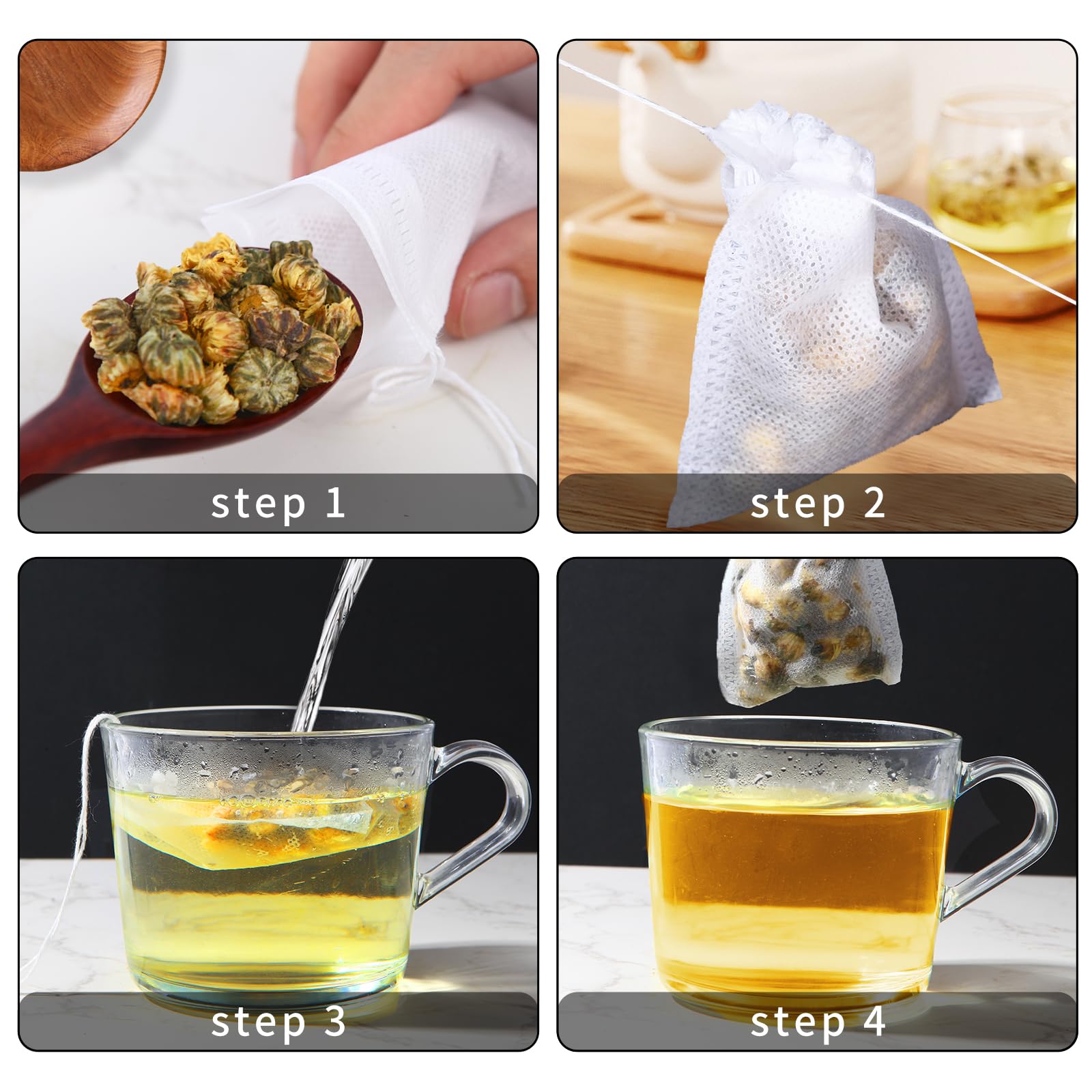 step 1

step 2

step 3

step 4