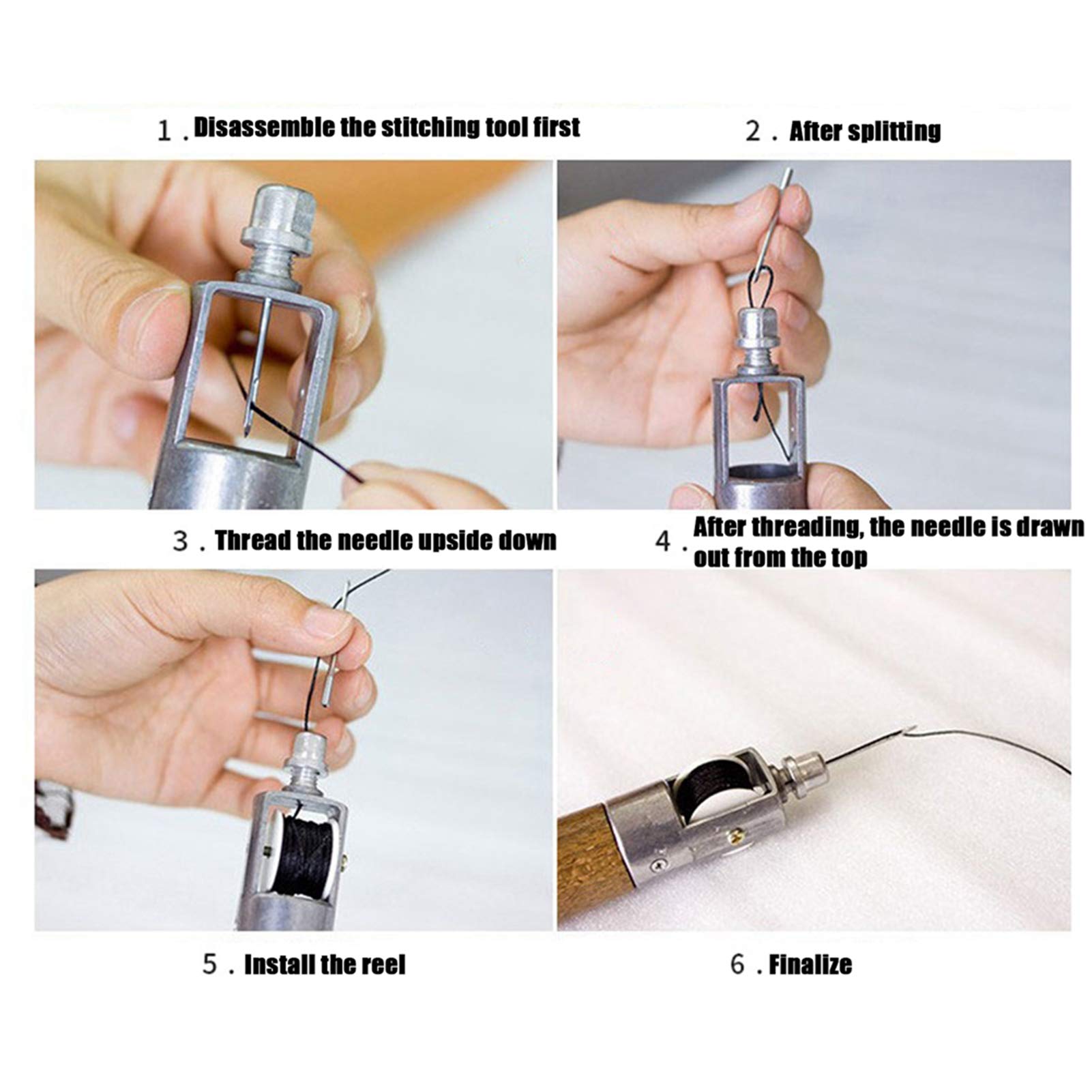 1 . Disassemble the stitching tool first

2 . After splitting

3 . Thread the needle upside down

4 . After threading, the needle is drawn out from the top

5 . Install the reel

6 . Finalize