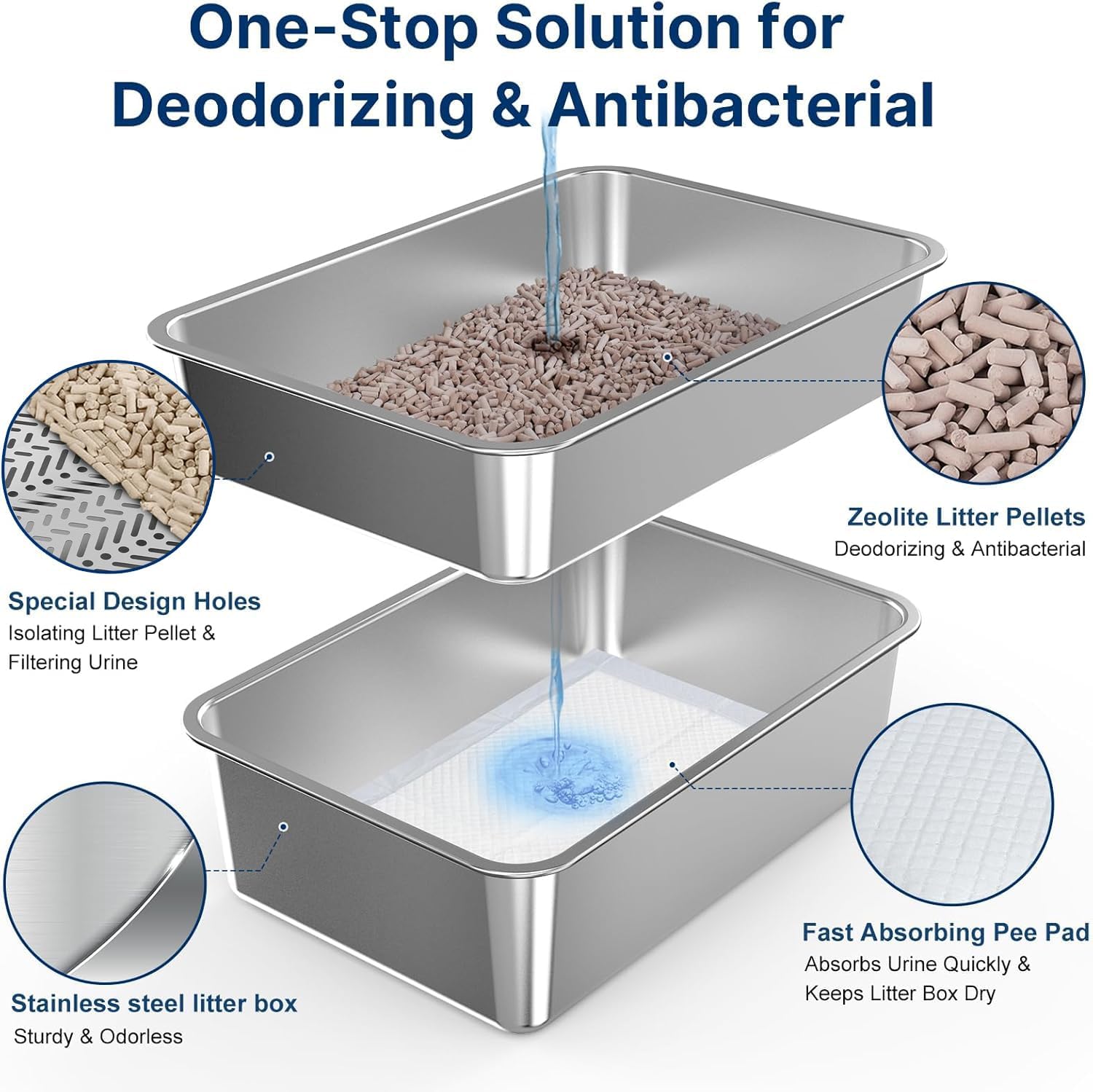 One-Stop Solution for Deodorizing & Antibacterial

Zeolite Litter Pellets
Deodorizing & Antibacterial

Special Design Holes
Isolating Litter Pellet & Filtering Urine

Fast Absorbing Pee Pad
Absorbs Urine Quickly & Keeps Litter Box Dry

Stainless steel litter box
Sturdy & Odorless