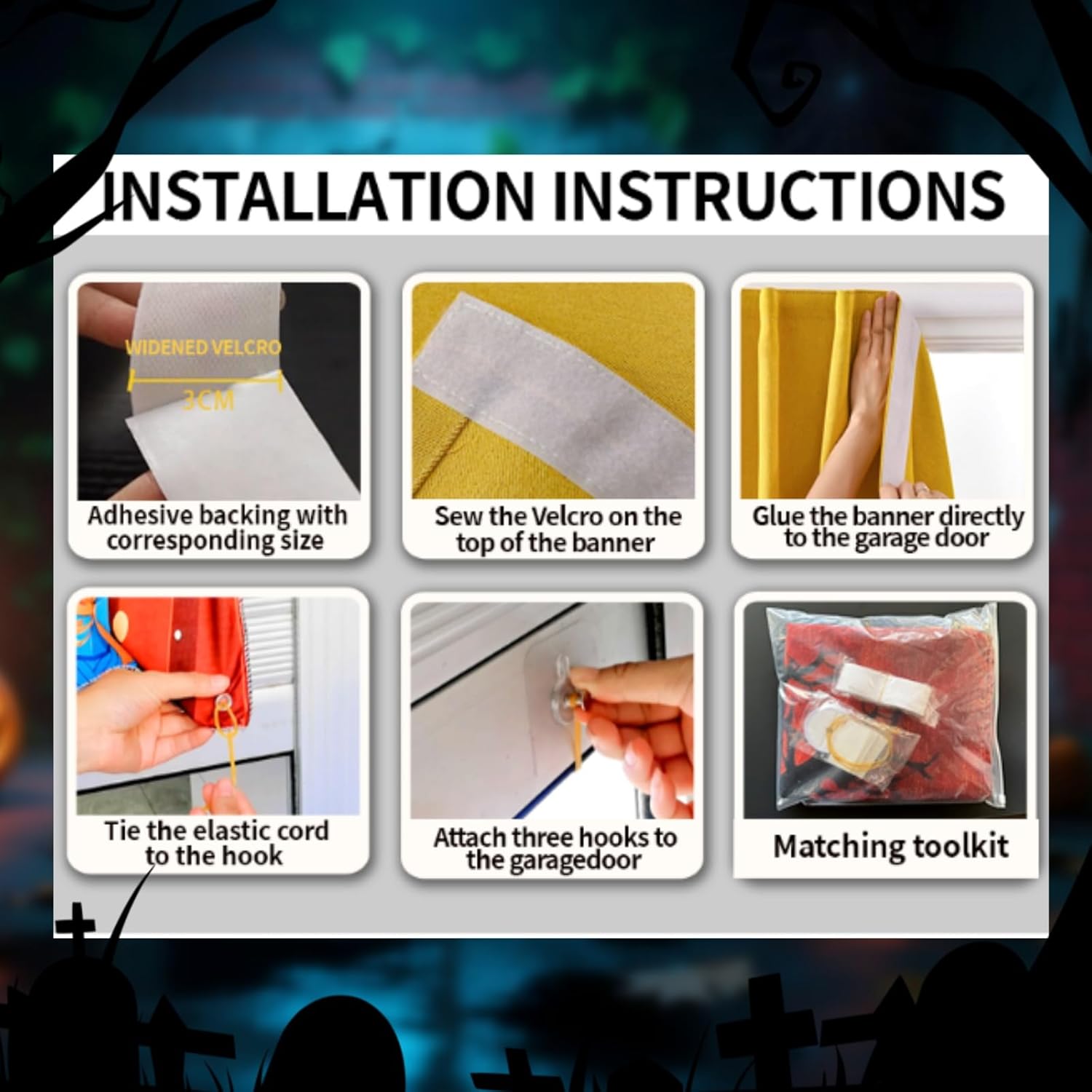 INSTALLATION INSTRUCTIONS

WIDENED VELCRO

3CM

Adhesive backing with corresponding size

Sew the Velcro on the top of the banner

Glue the banner directly to the garage door

Tie the elastic cord to the hook

Attach three hooks to the garagedoor

Matching toolkit