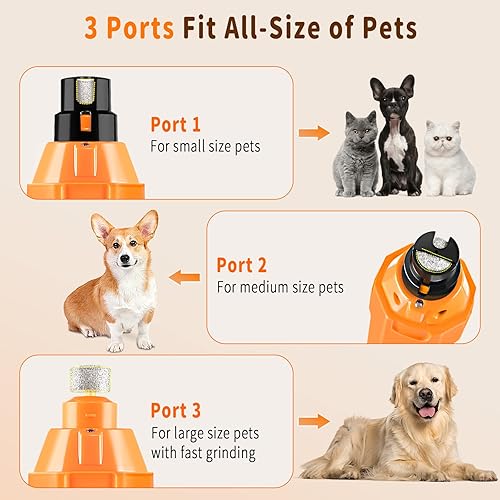 3 Ports Fit All-Size of Pets

Port 1
For small size pets

Port 2
For medium size pets

Port 3
For large size pets with fast grinding