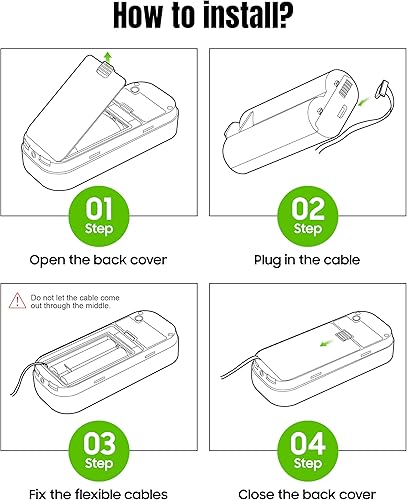 How to install?

01
Step

Open the back cover

02
Step

Plug in the cable

Do not let the cable come out through the middle.

03
Step

Fix the flexible cables

04
Step

Close the back cover