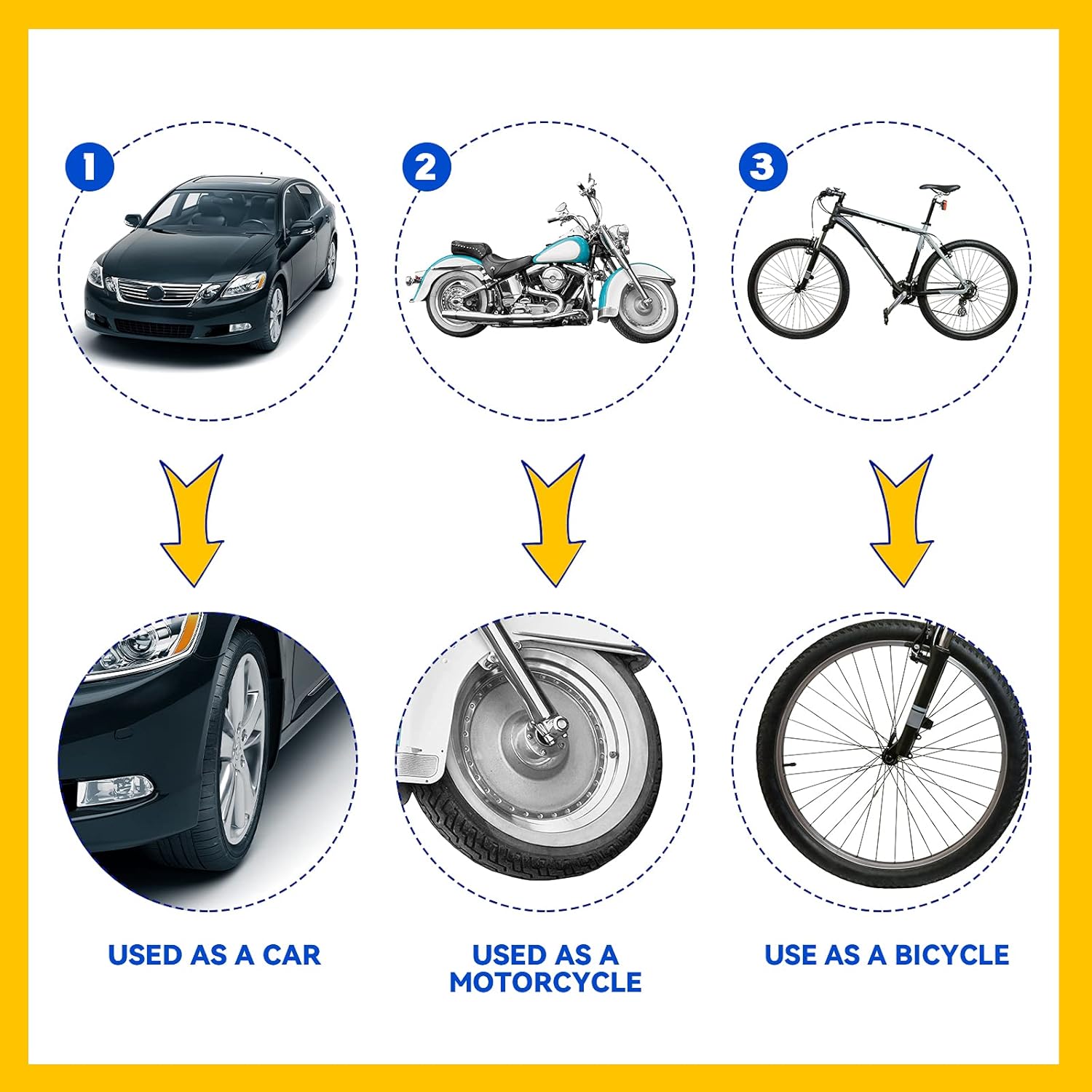 1

2

3

USED AS A CAR

USED AS A MOTORCYCLE

USE AS A BICYCLE