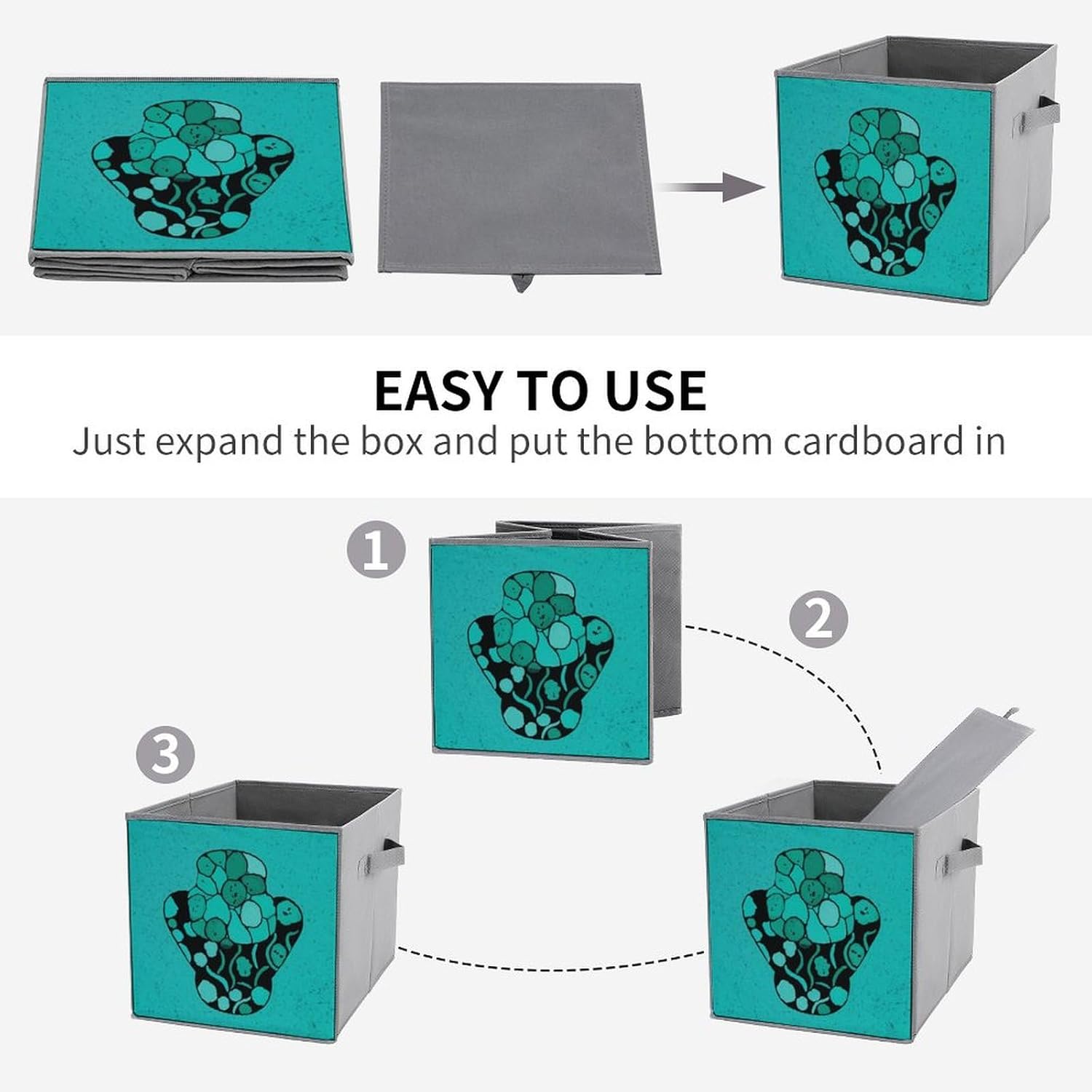 EASY TO USE
Just expand the box and put the bottom cardboard in

1

2

3