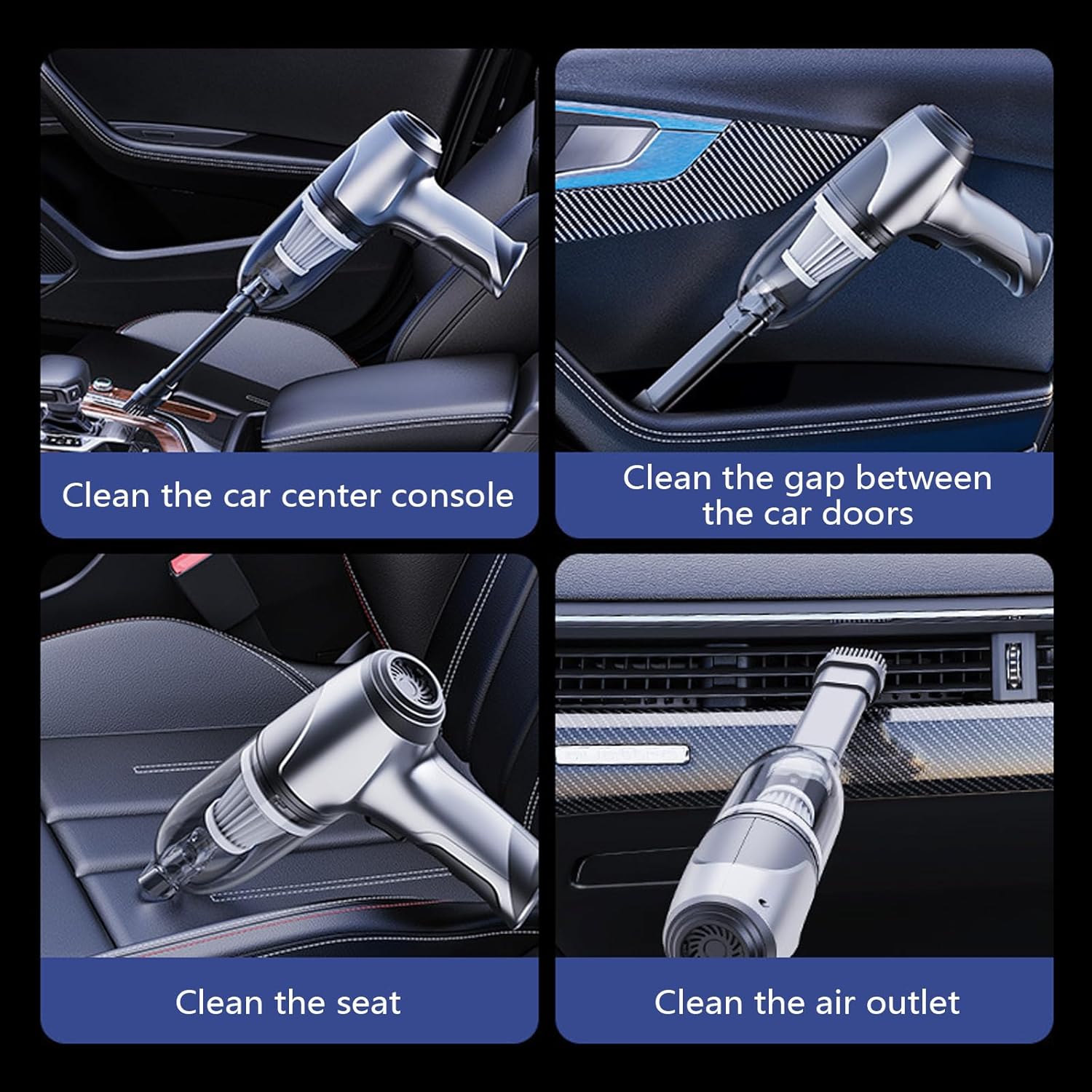 Clean the car center console

Clean the gap between the car doors

Clean the seat

Clean the air outlet