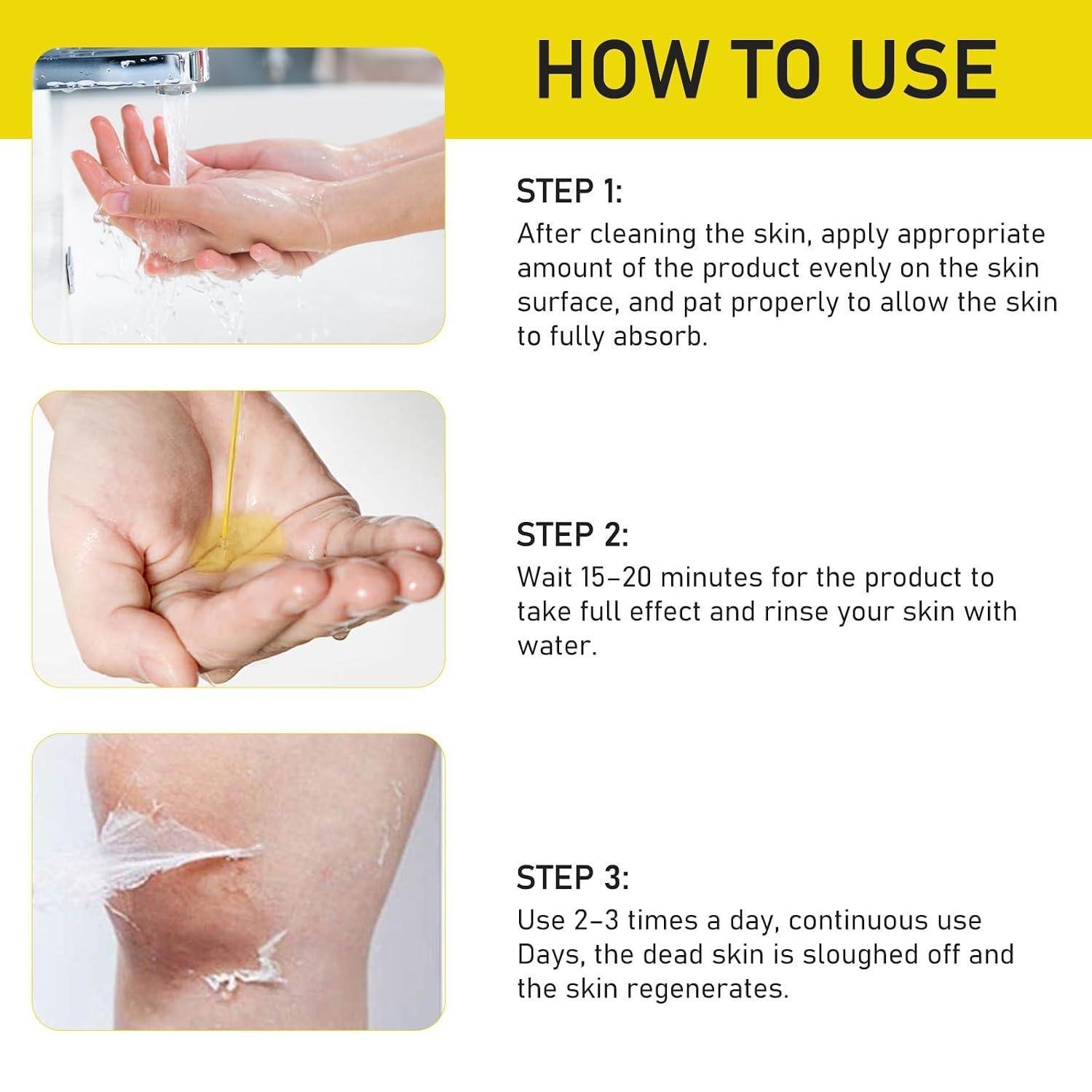 HOW TO USE

STEP 1:
After cleaning the skin, apply appropriate amount of the product evenly on the skin surface, and pat properly to allow the skin to fully absorb.

STEP 2:
Wait 15-20 minutes for the product to take full effect and rinse your skin with water.

STEP 3:
Use 2-3 times a day, continuous use Days, the dead skin is sloughed off and the skin regenerates.