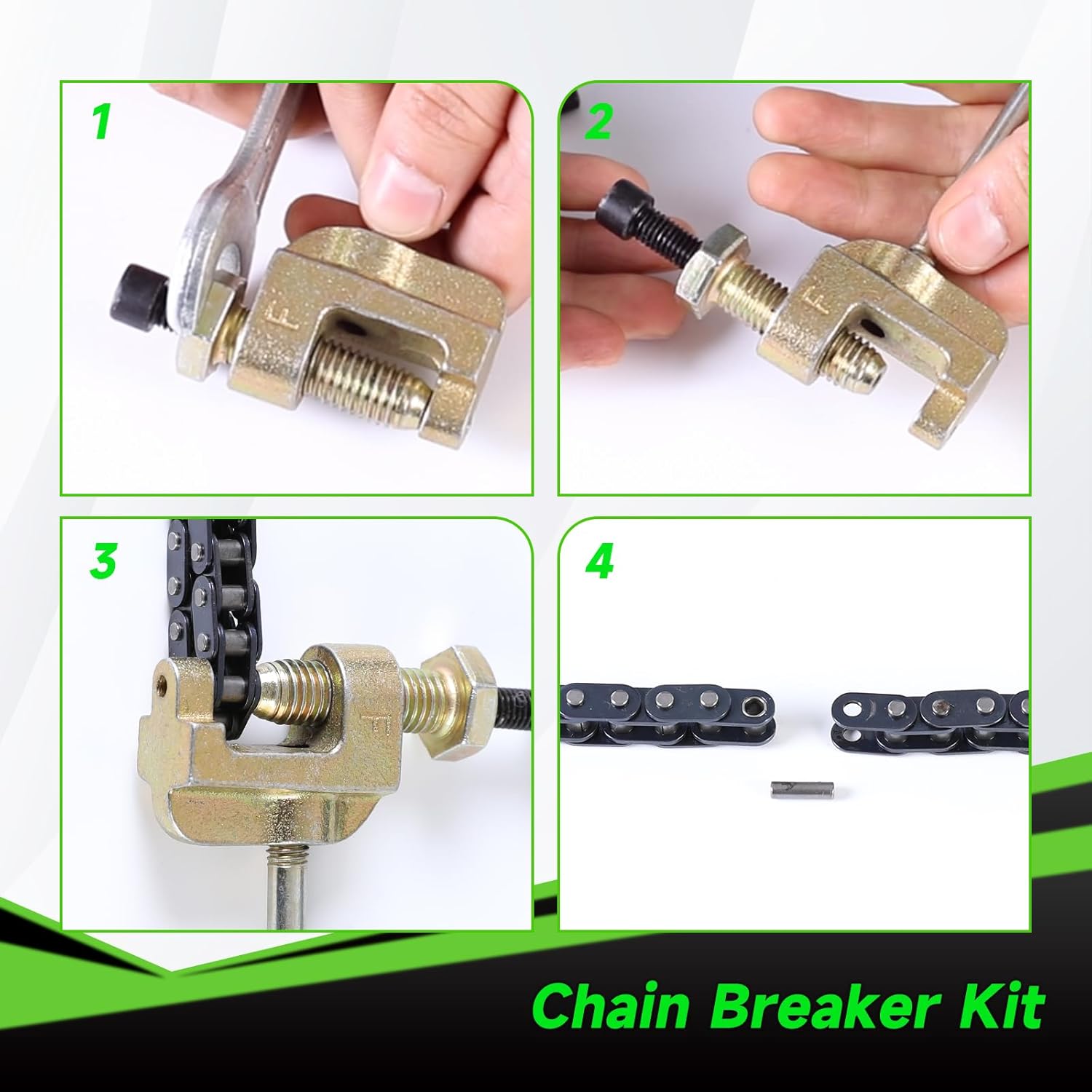 1

F

2

F

3

F

4

Chain Breaker Kit