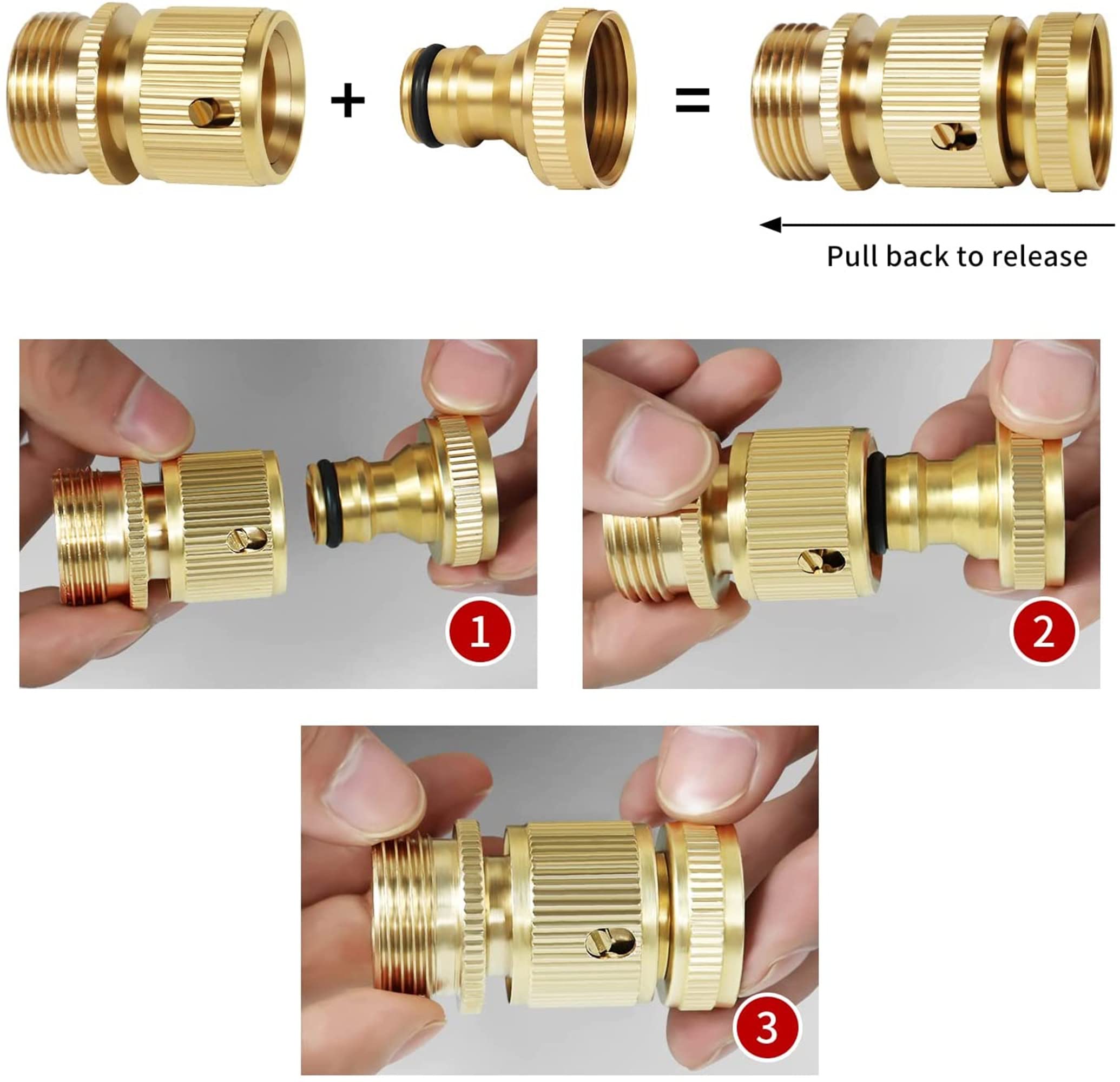 + =

Pull back to release

1

2

3