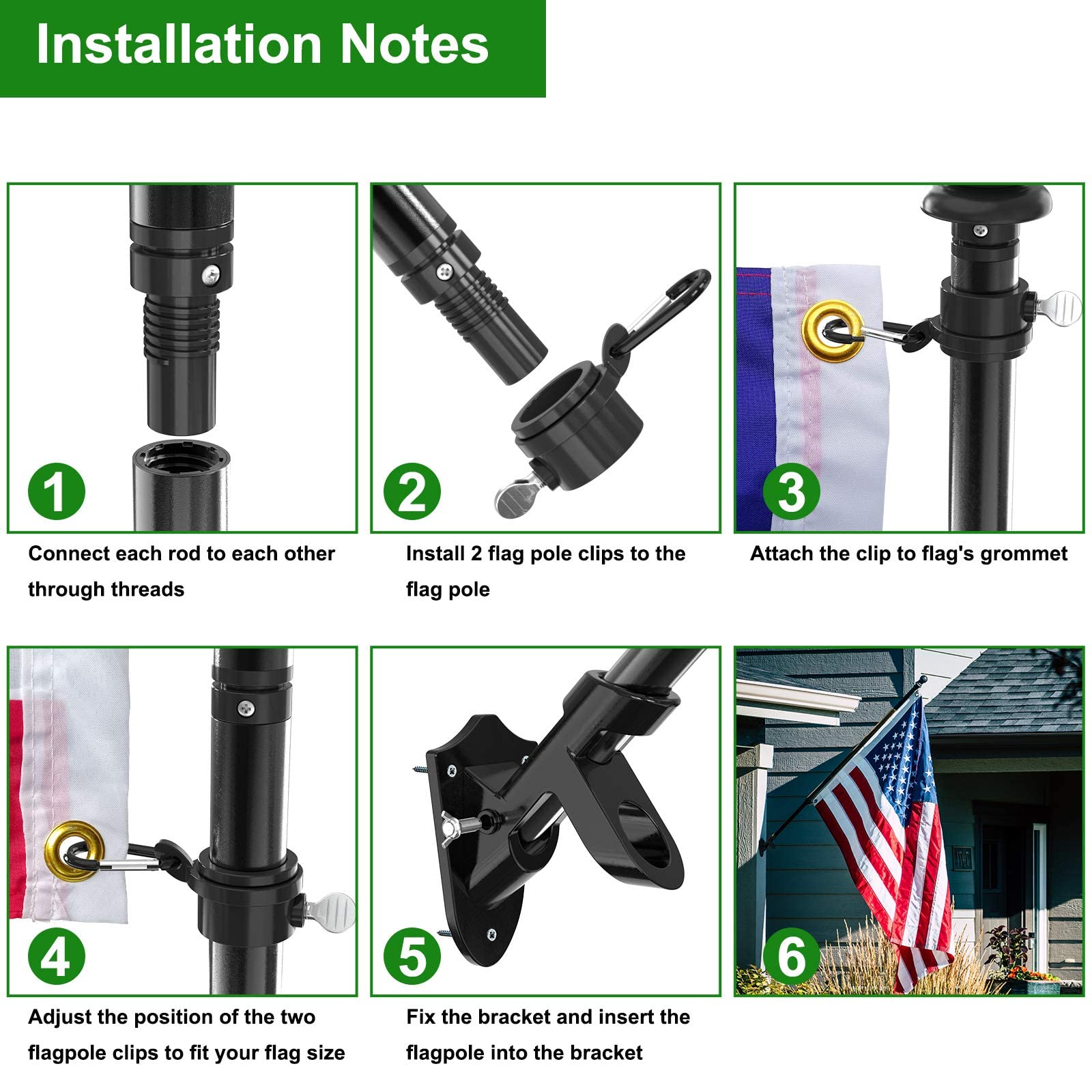 Installation Notes

1

Connect each rod to each other through threads

2

Install 2 flag pole clips to the flag pole

3

Attach the clip to flag's grommet

4

Adjust the position of the two flagpole clips to fit your flag size

5

Fix the bracket and insert the flagpole into the bracket

6