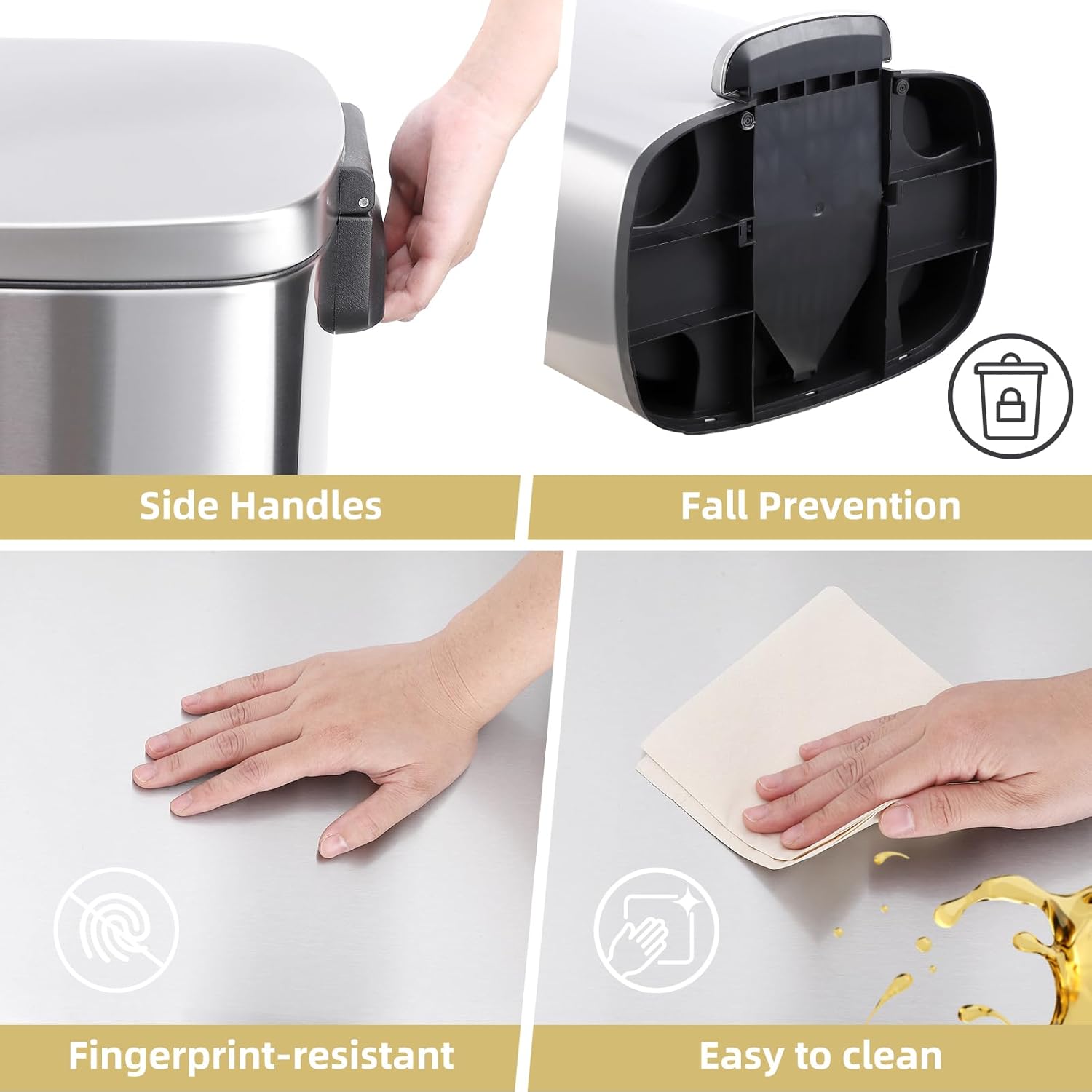 Side Handles

Fall Prevention

Fingerprint-resistant

Easy to clean