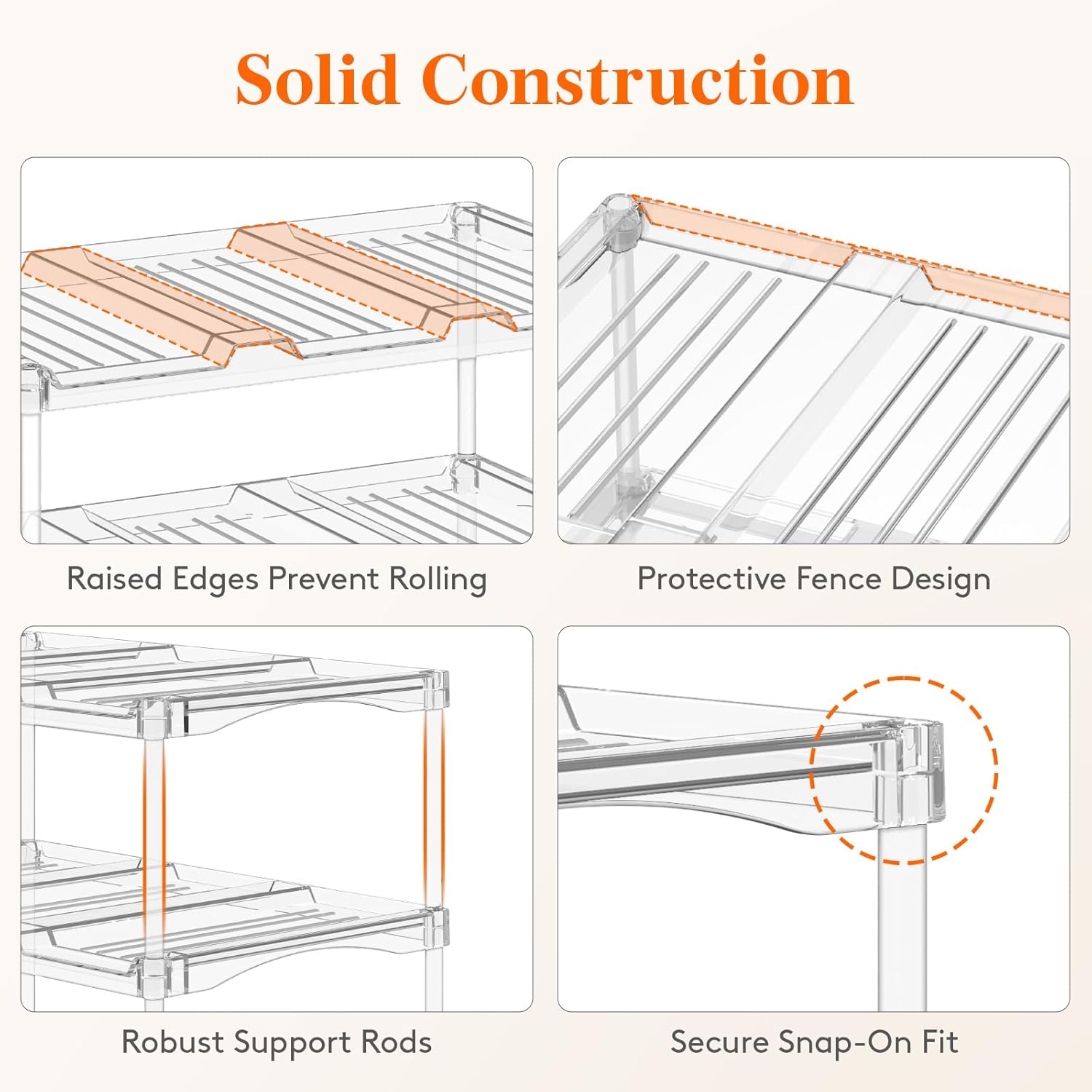 Solid Construction

Raised Edges Prevent Rolling

Protective Fence Design

Robust Support Rods

Secure Snap-On Fit