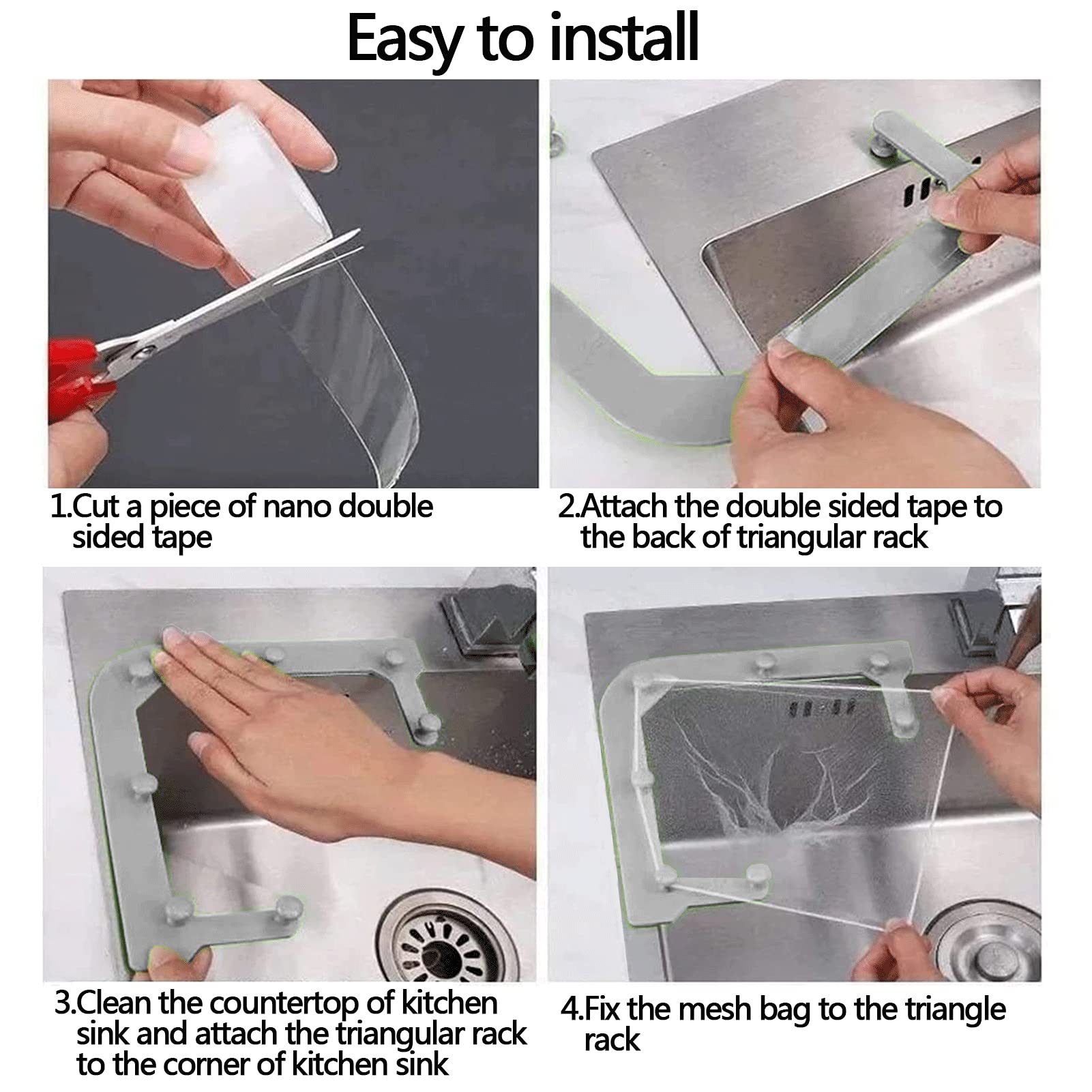 Easy to install

1.Cut a piece of nano double sided tape

2.Attach the double sided tape to the back of triangular rack

3.Clean the countertop of kitchen sink and attach the triangular rack to the corner of kitchen sink

4.Fix the mesh bag to the triangle rack