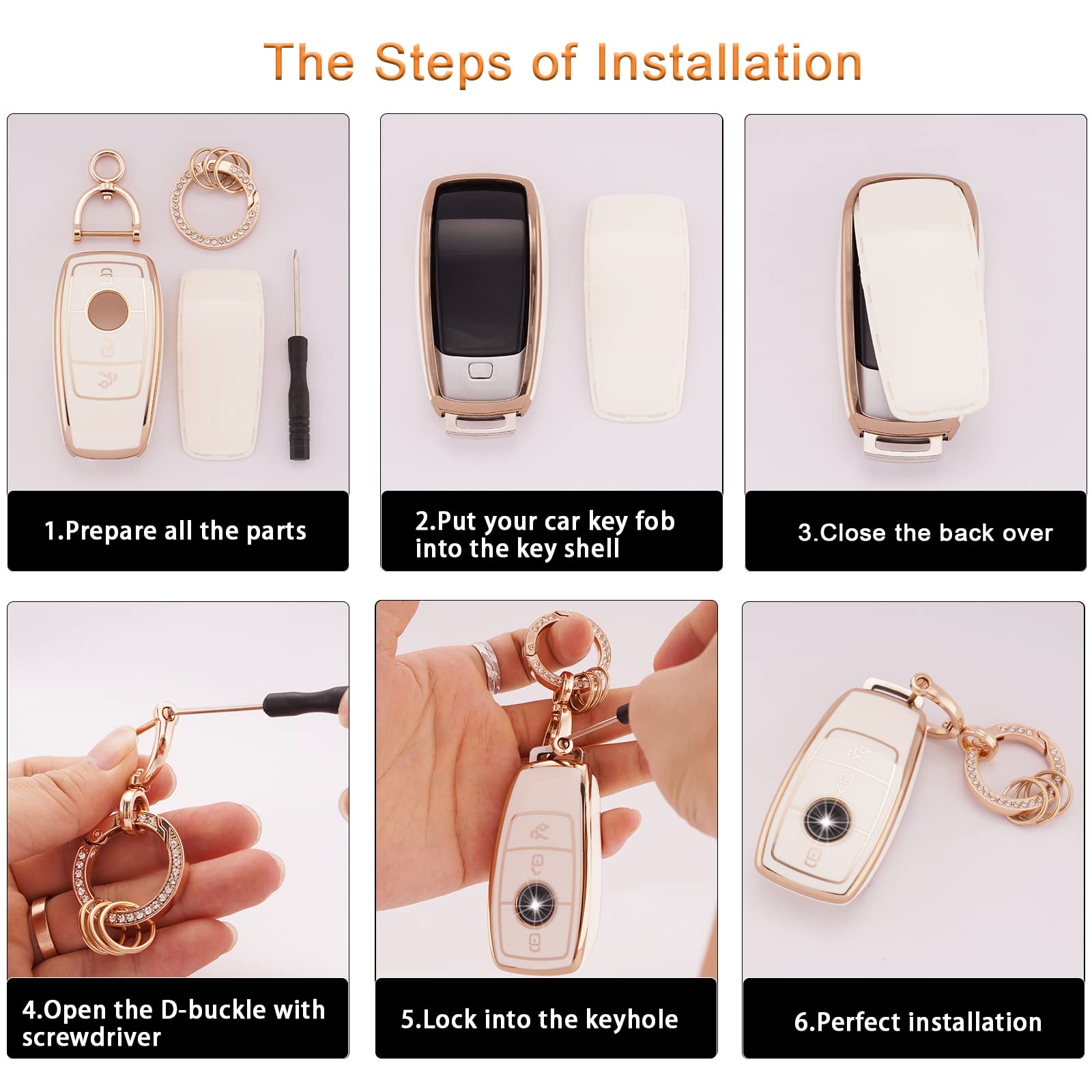 The Steps of Installation

1.Prepare all the parts

2.Put your car key fob into the key shell

3.Close the back over

4.Open the D-buckle with screwdriver

5.Lock into the keyhole

6.Perfect installation