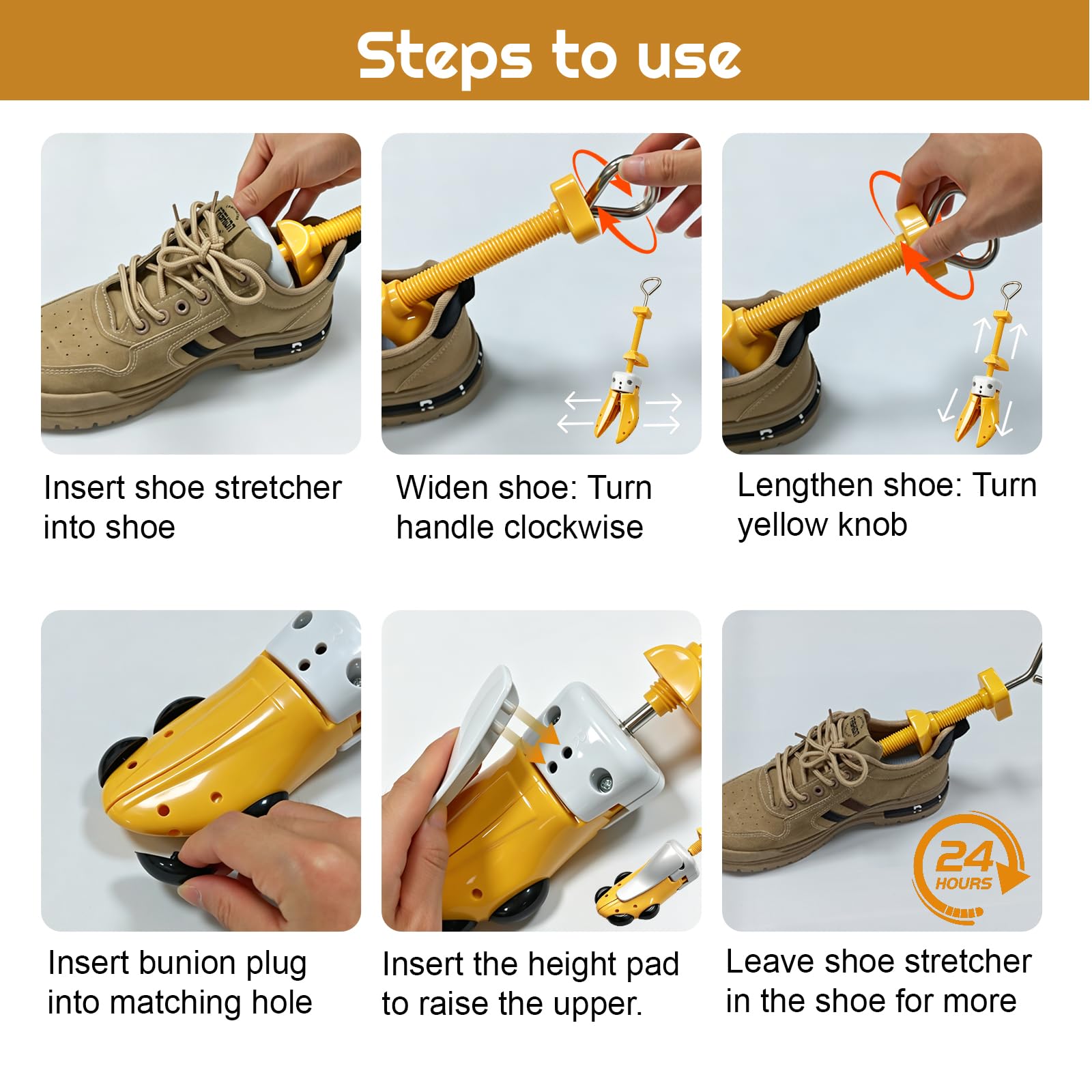 Steps to use

Insert shoe stretcher into shoe

Widen shoe: Turn handle clockwise

Lengthen shoe: Turn yellow knob

Insert bunion plug into matching hole

Insert the height pad to raise the upper.

24 HOURS

Leave shoe stretcher in the shoe for more