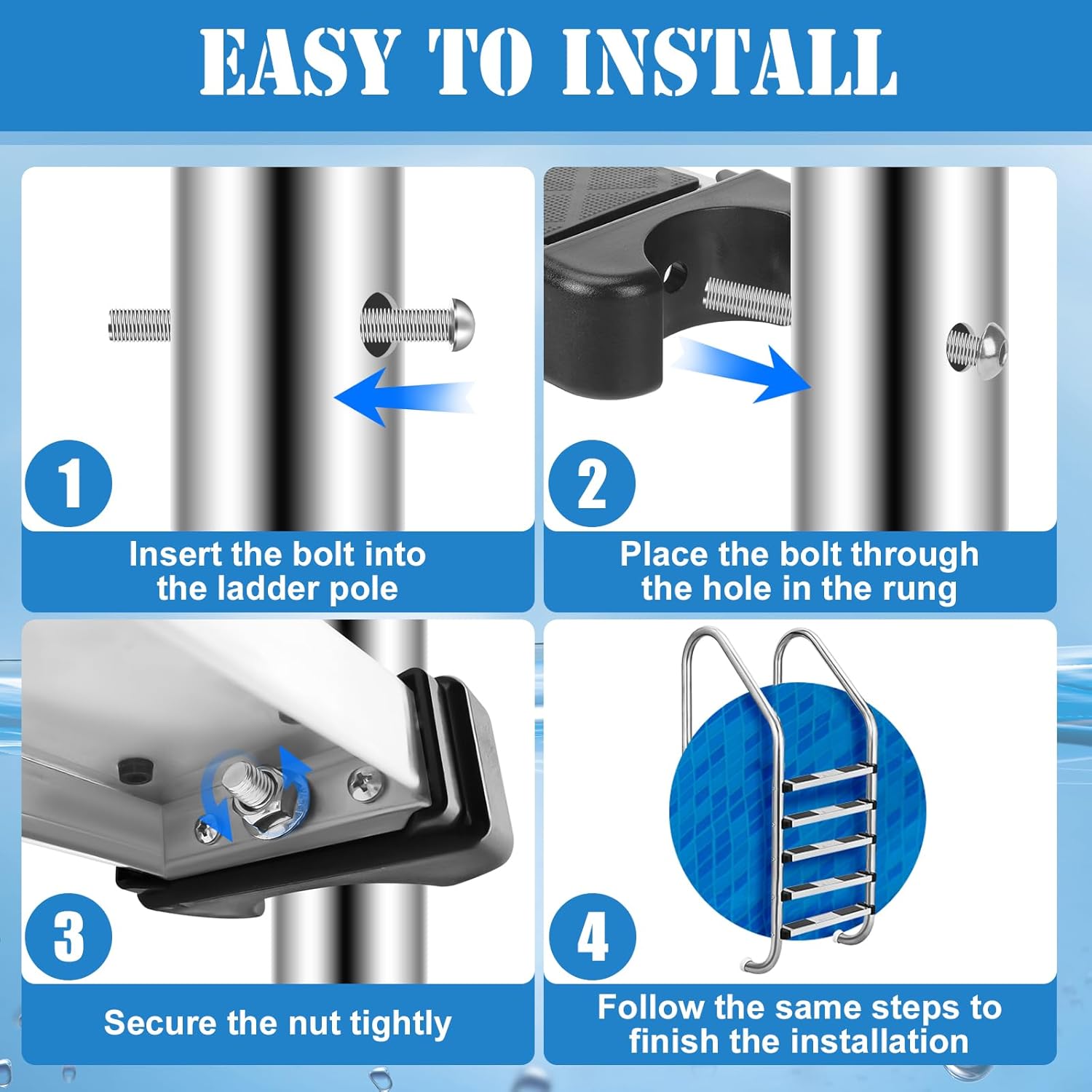 EASY TO INSTALL

1

Insert the bolt into the ladder pole

2

Place the bolt through the hole in the rung

3

Secure the nut tightly

4

Follow the same steps to finish the installation