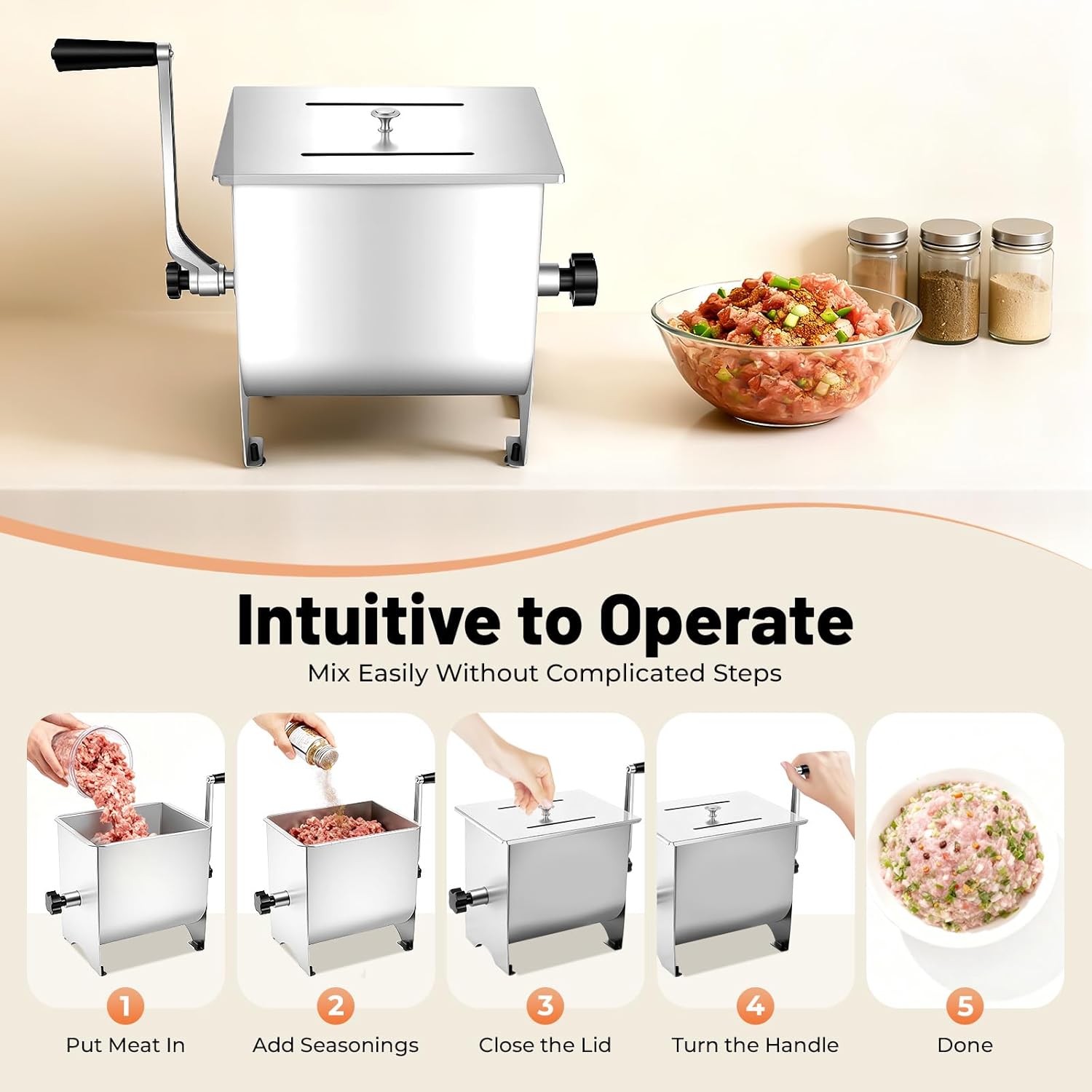 Intuitive to Operate

Mix Easily Without Complicated Steps

1
Put Meat In

2
Add Seasonings

3
Close the Lid

4
Turn the Handle

5
Done