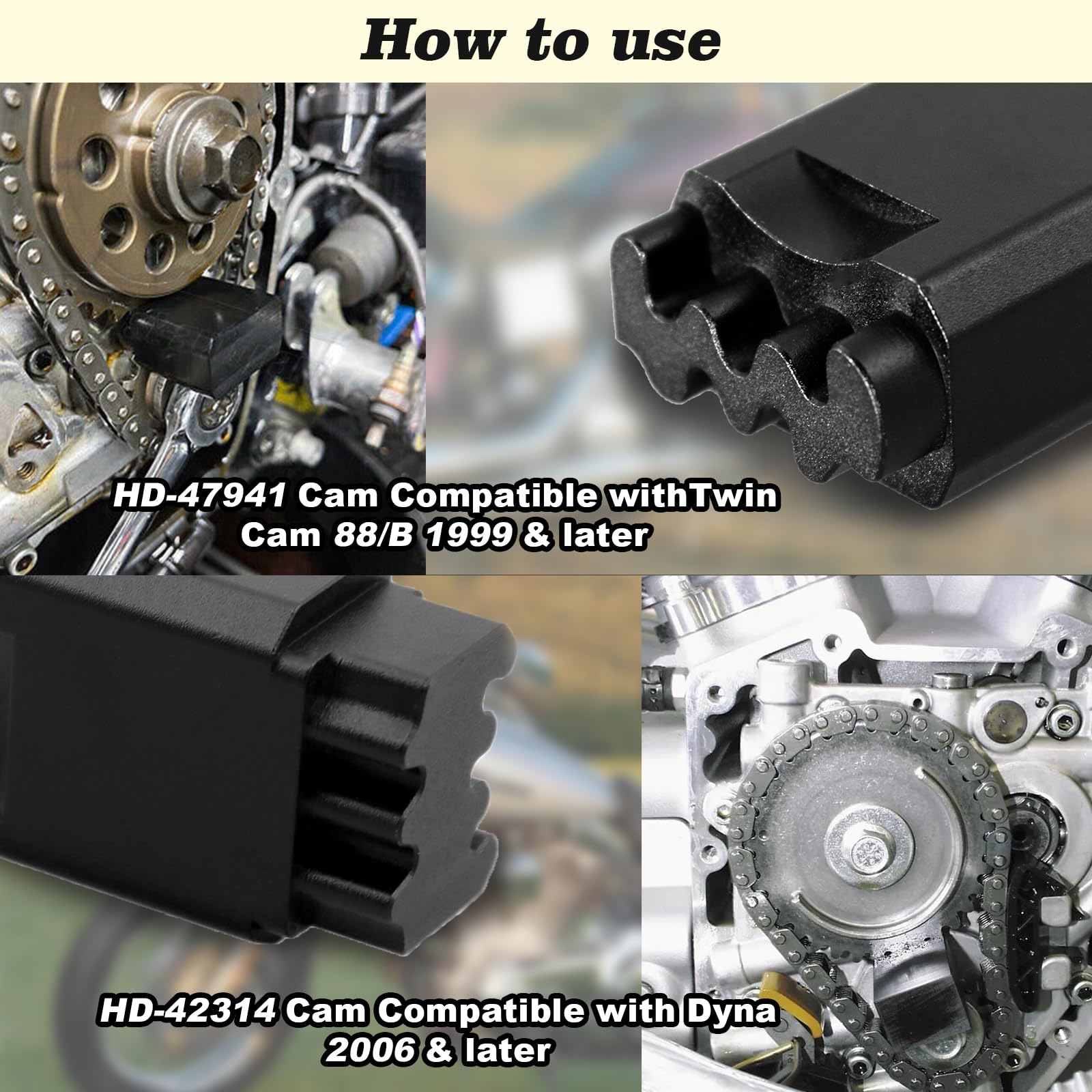 How to use

HD-47941 Cam Compatible withTwin Cam 88/B 1999 & later

HD-42314 Cam Compatible with Dyna 2006 & later