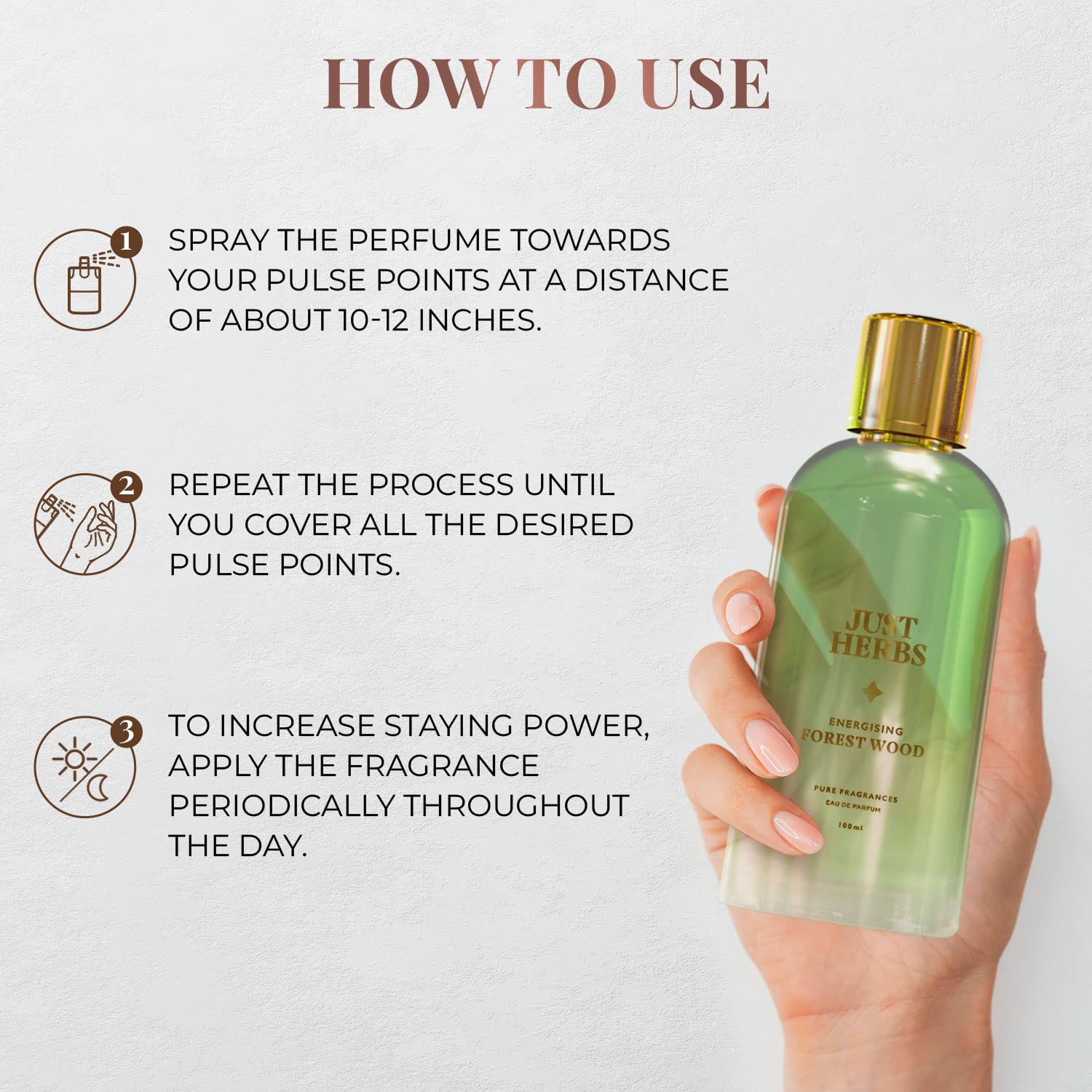 HOW TO USE

1 SPRAY THE PERFUME TOWARDS YOUR PULSE POINTS AT A DISTANCE OF ABOUT 10-12 INCHES.

2 REPEAT THE PROCESS UNTIL YOU COVER ALL THE DESIRED PULSE POINTS.

3 TO INCREASE STAYING POWER, APPLY THE FRAGRANCE PERIODICALLY THROUGHOUT THE DAY.

JUST HERBS

ENERGISING
FOREST WOOD

PURE FRAGRANCES
EAU DE PARFUM
100ml