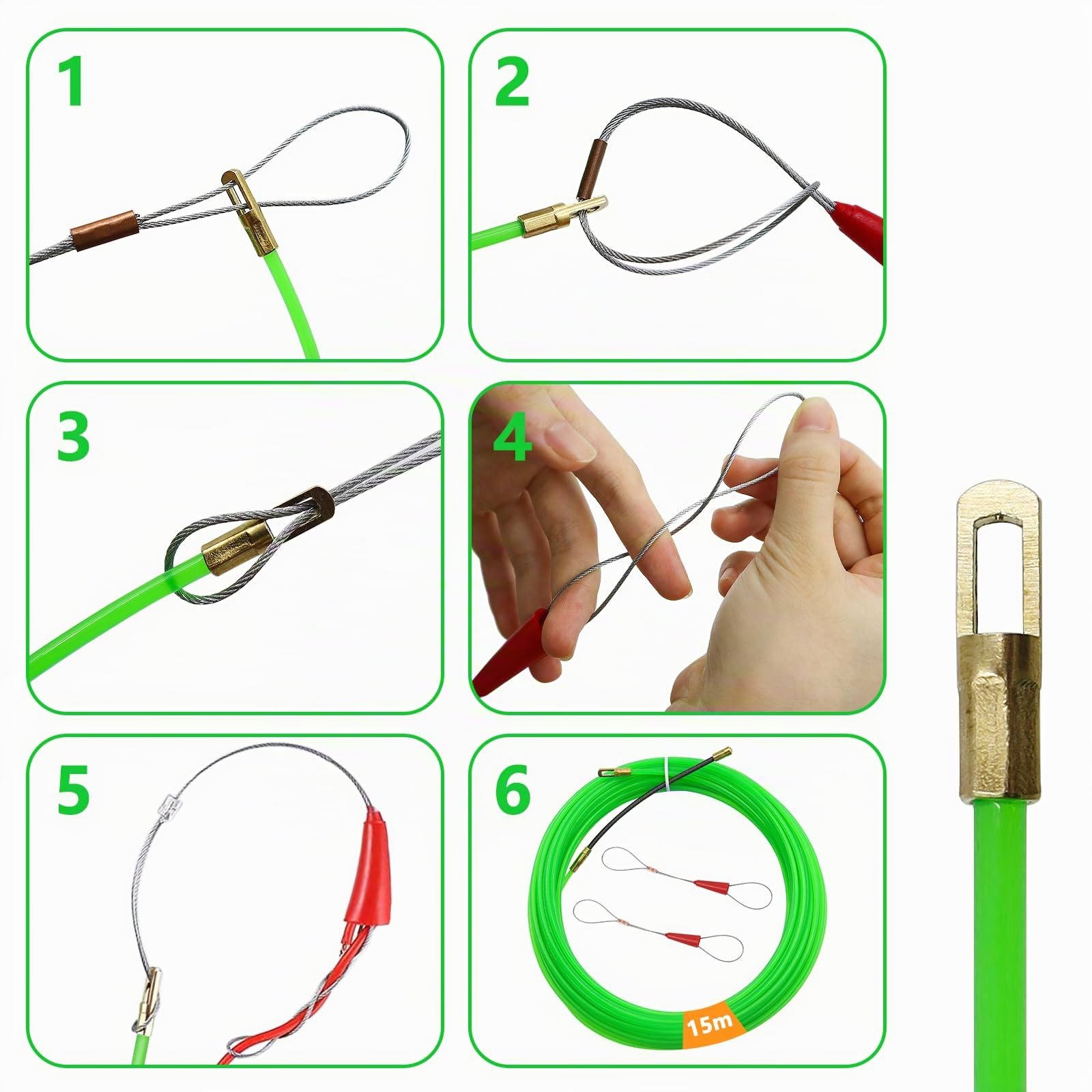 1

2

3

4

5

6

15m