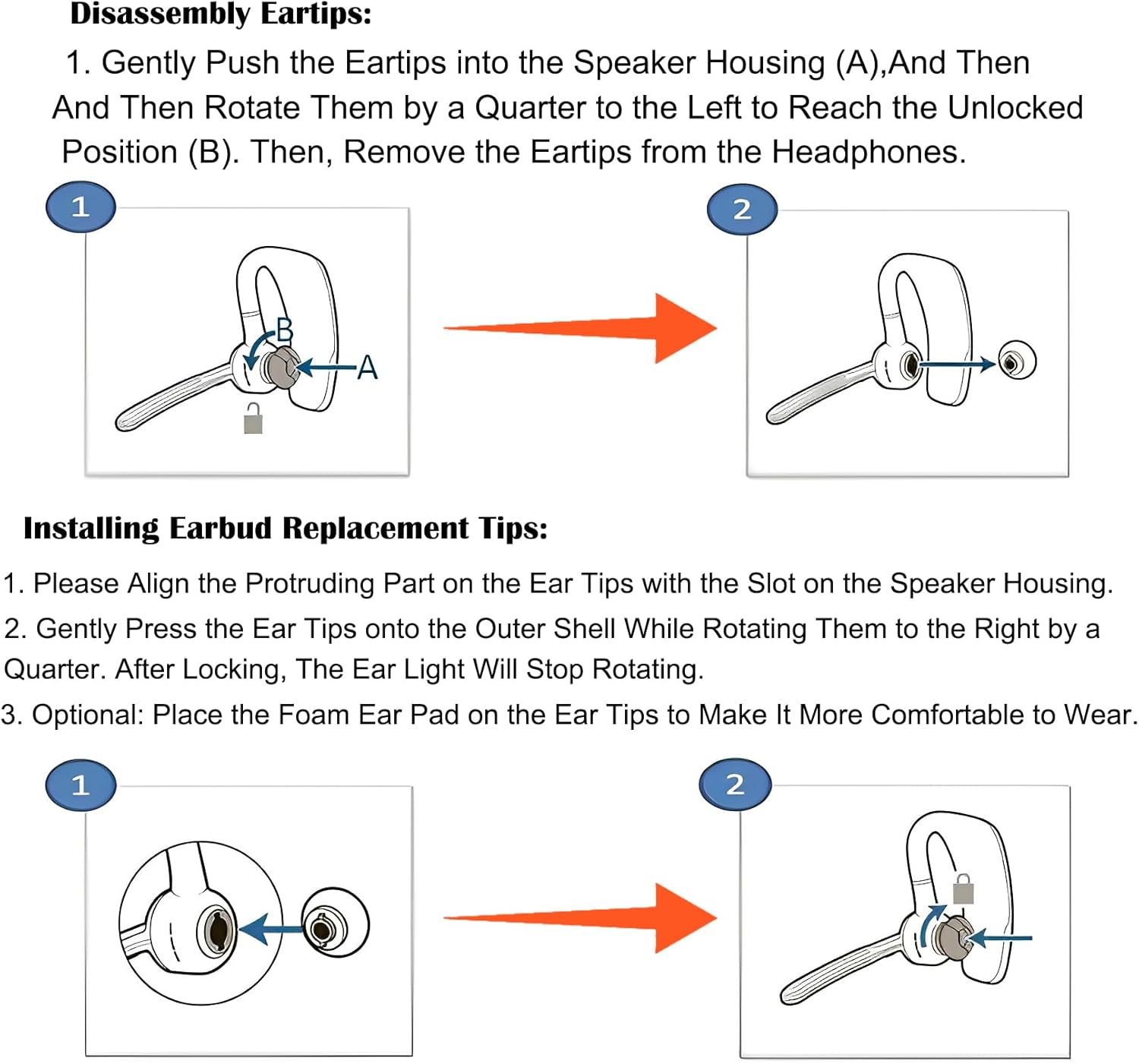 Disassembly Eartips:

1. Gently Push the Eartips into the Speaker Housing (A),And Then And Then Rotate Them by a Quarter to the Left to Reach the Unlocked Position (B). Then, Remove the Eartips from the Headphones.

1

B

A

2

Installing Earbud Replacement Tips:

1. Please Align the Protruding Part on the Ear Tips with the Slot on the Speaker Housing.

2. Gently Press the Ear Tips onto the Outer Shell While Rotating Them to the Right by a Quarter. After Locking, The Ear Light Will Stop Rotating.

3. Optional: Place the Foam Ear Pad on the Ear Tips to Make It More Comfortable to Wear.

1

2