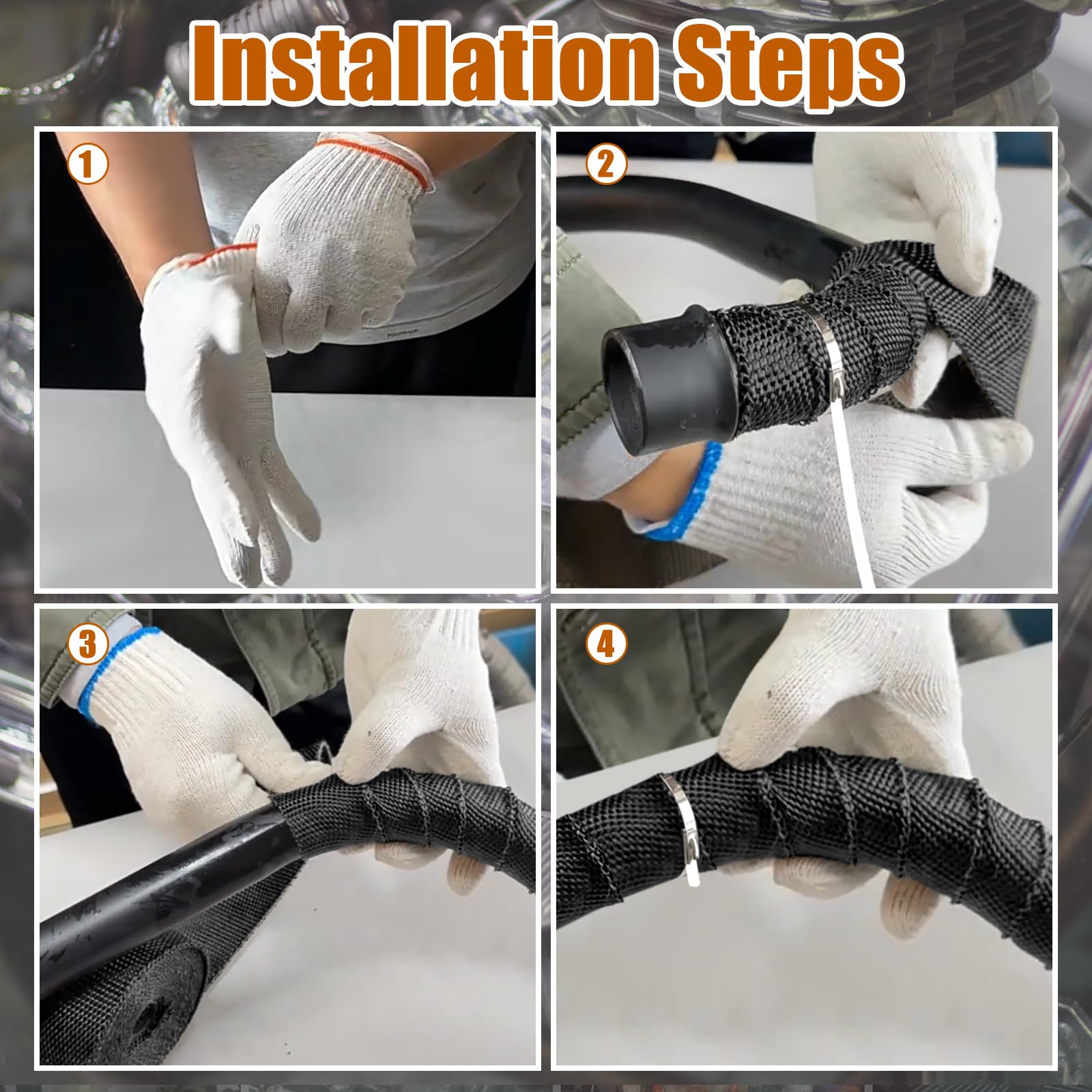 Installation Steps

1

2

3

4