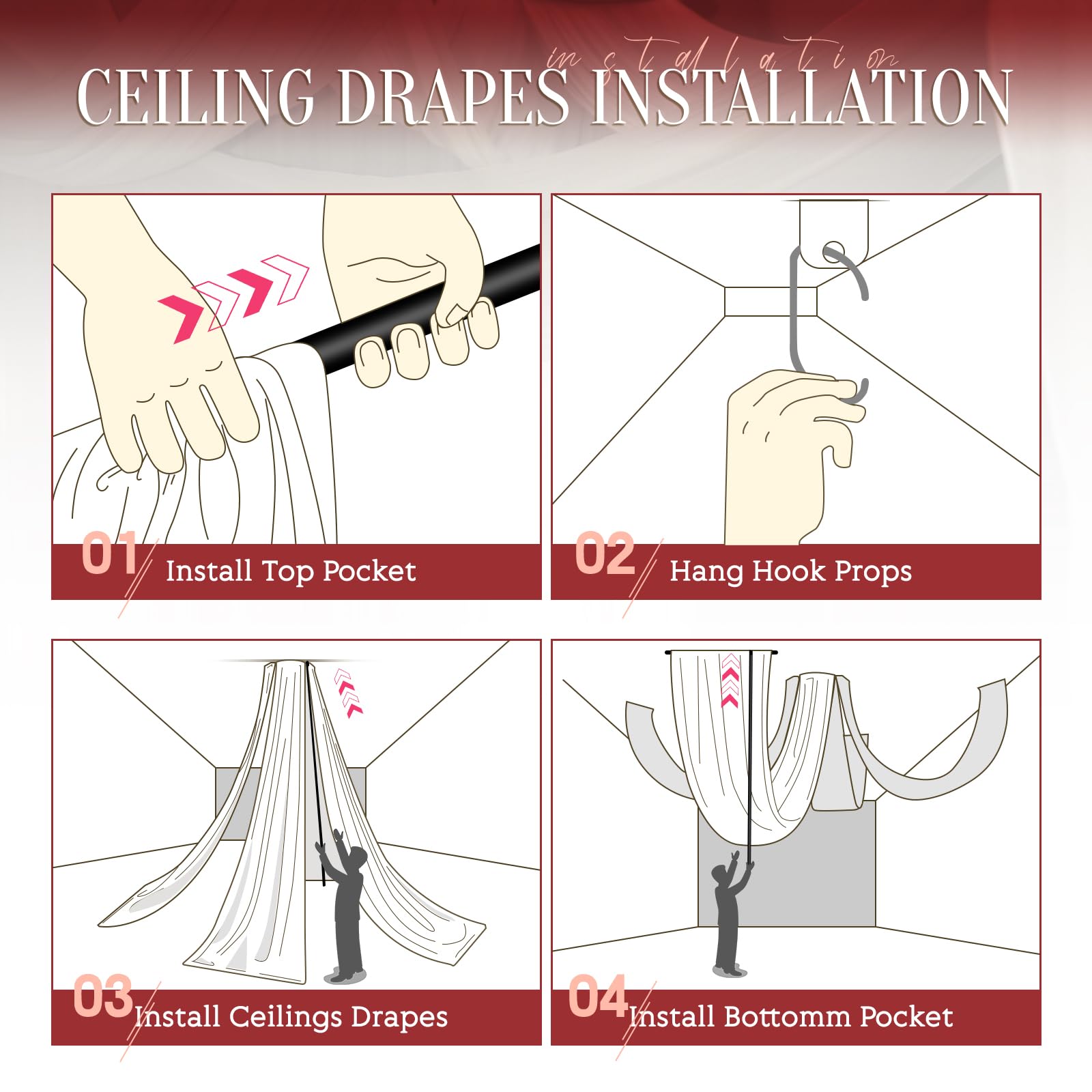 installation
CEILING DRAPES INSTALLATION

01 Install Top Pocket

02 Hang Hook Props

03 Install Ceilings Drapes

04 Install Bottomm Pocket