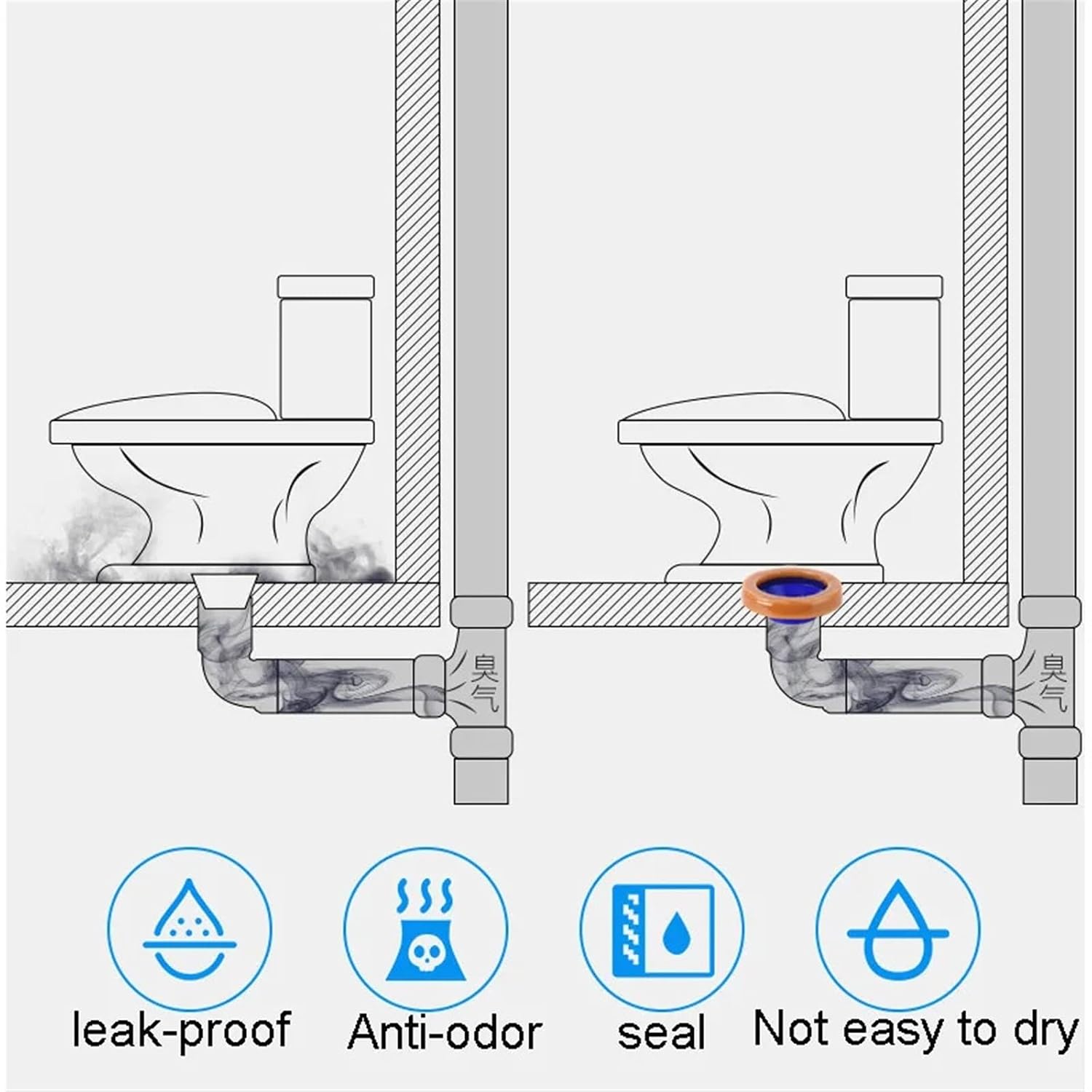 臭气

臭气

leak-proof

Anti-odor

seal

Not easy to dry