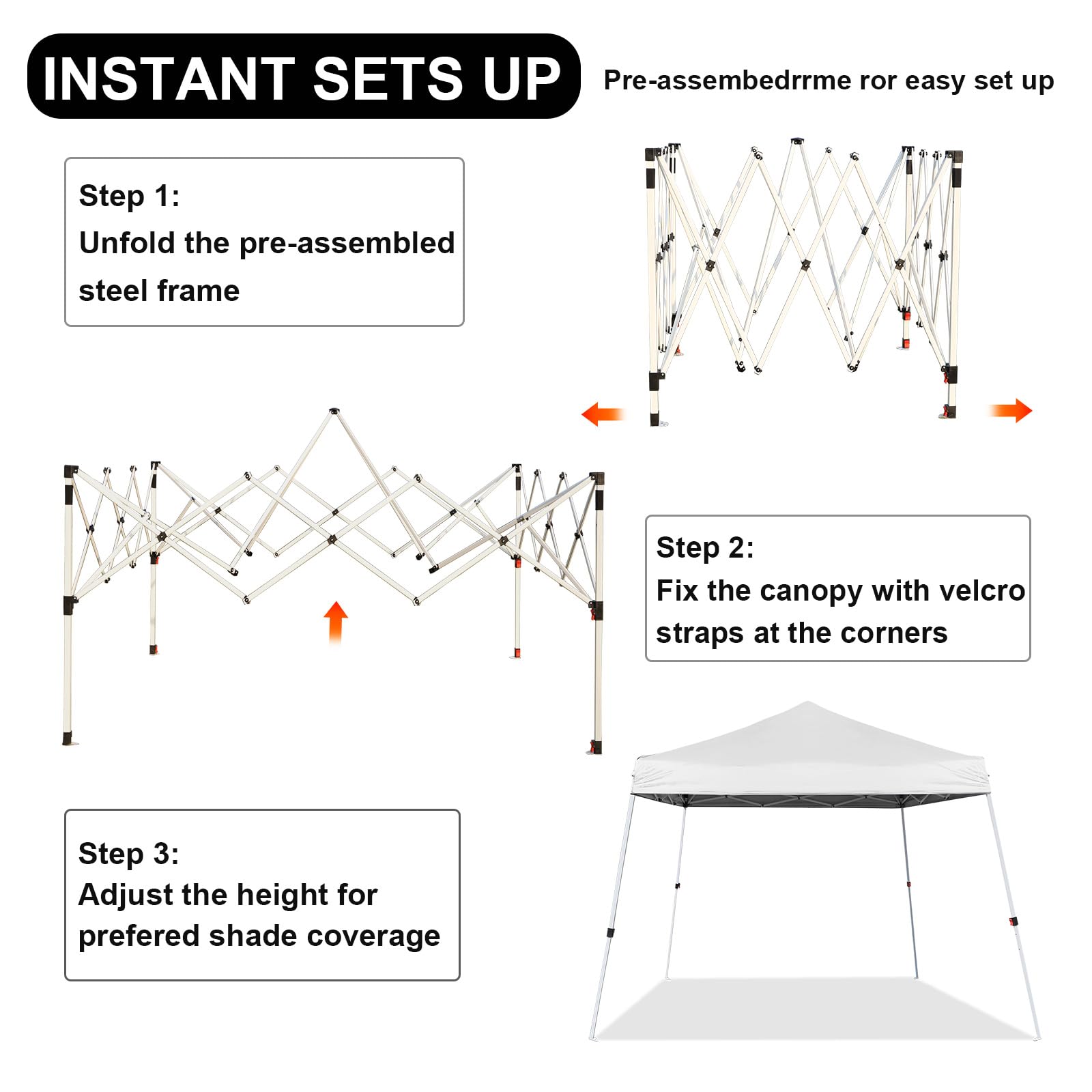 INSTANT SETS UP

Pre-assembedrrme ror easy set up

Step 1:
Unfold the pre-assembled steel frame

Step 2:
Fix the canopy with velcro straps at the corners

Step 3:
Adjust the height for prefered shade coverage