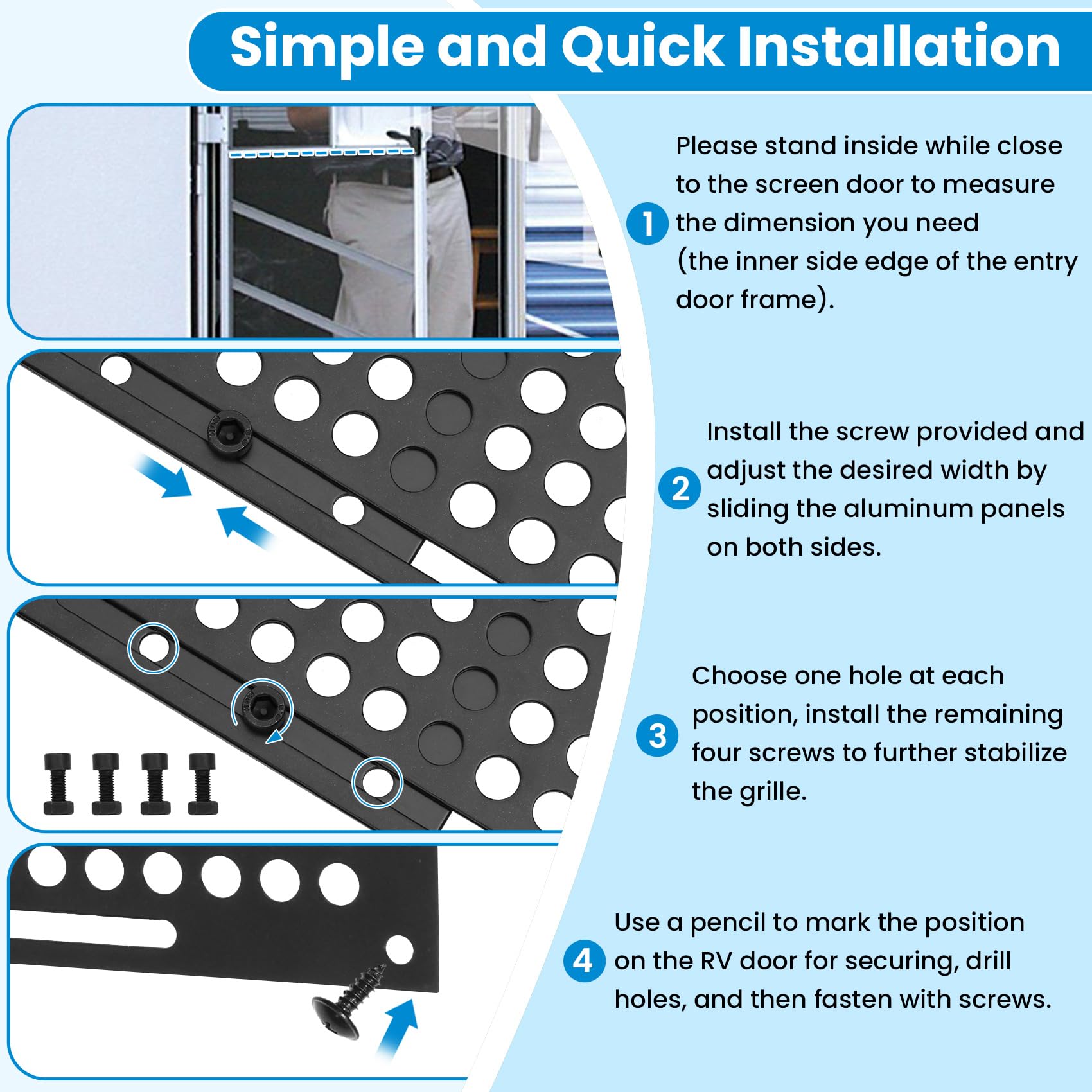 Simple and Quick Installation

1 Please stand inside while close to the screen door to measure the dimension you need (the inner side edge of the entry door frame).

2 Install the screw provided and adjust the desired width by sliding the aluminum panels on both sides.

3 Choose one hole at each position, install the remaining four screws to further stabilize the grille.

4 Use a pencil to mark the position on the RV door for securing, drill holes, and then fasten with screws.