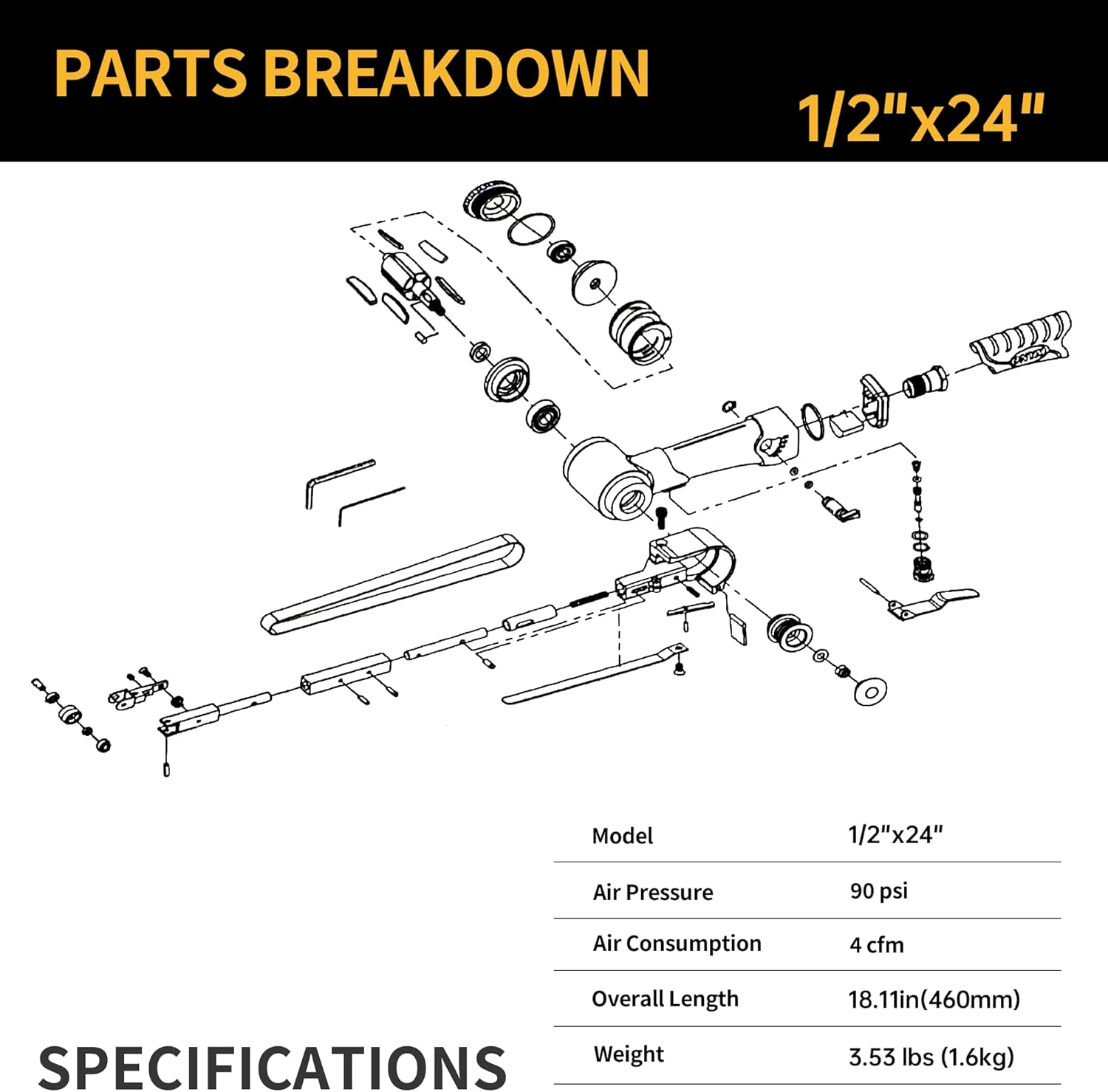 PARTS BREAKDOWN

1/2"x24"

| Model | 1/2"x24" |
|---|---|
| Air Pressure | 90 psi |
| Air Consumption | 4 cfm |
| Overall Length | 18.11in(460mm) |
| Weight | 3.53 lbs (1.6kg) |

SPECIFICATIONS