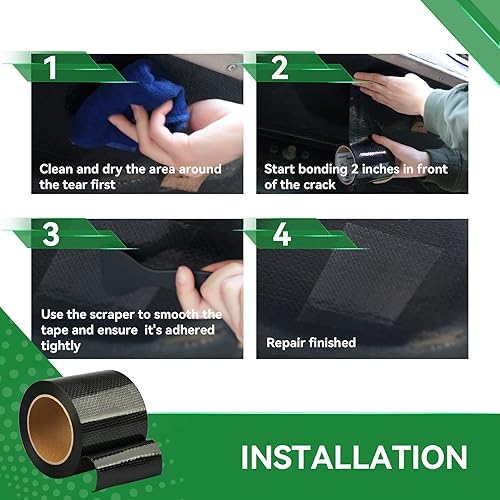 1
Clean and dry the area around the tear first

2
Start bonding 2 inches in front of the crack

3
Use the scraper to smooth the tape and ensure it's adhered tightly

4
Repair finished

INSTALLATION