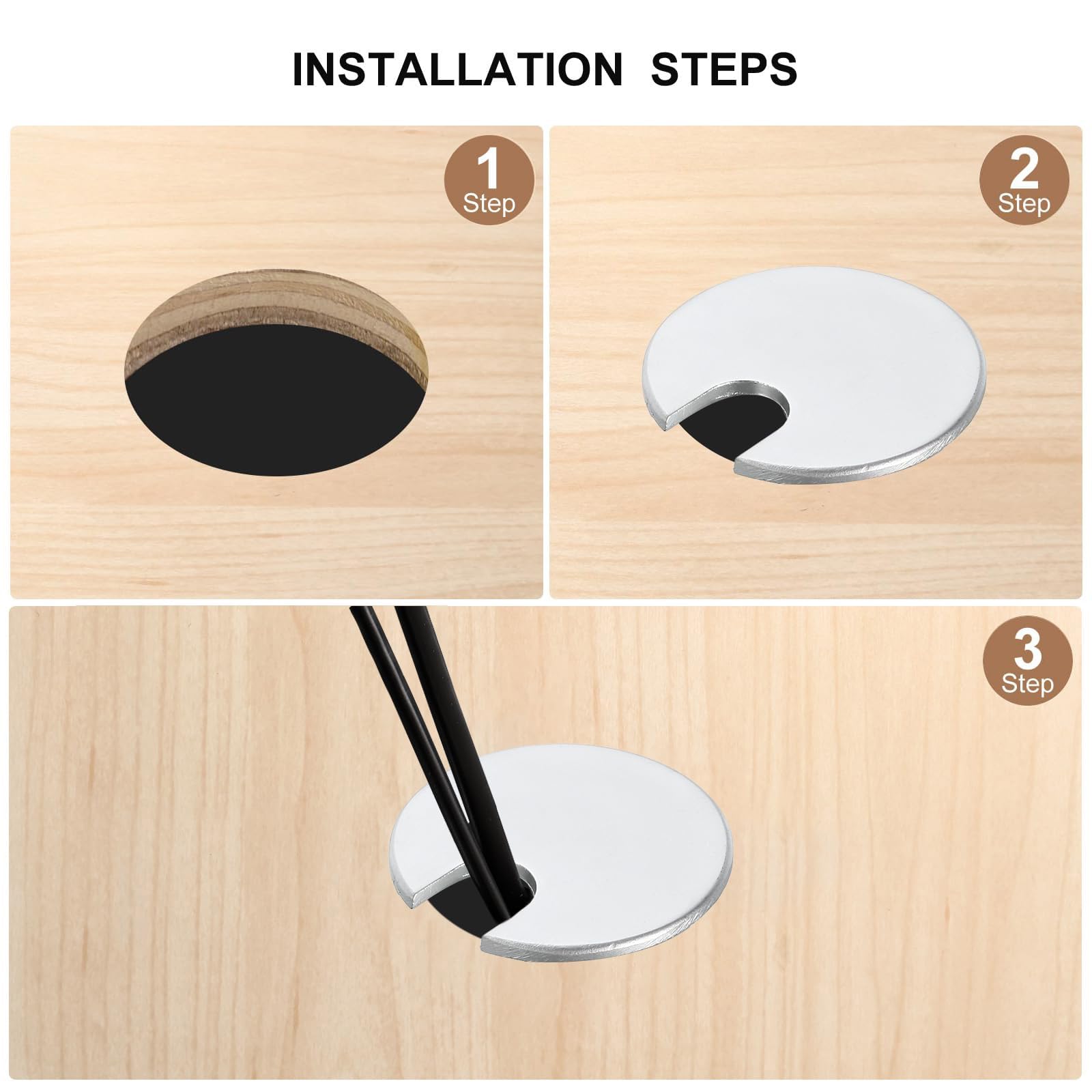 INSTALLATION STEPS

1
Step

2
Step

3
Step