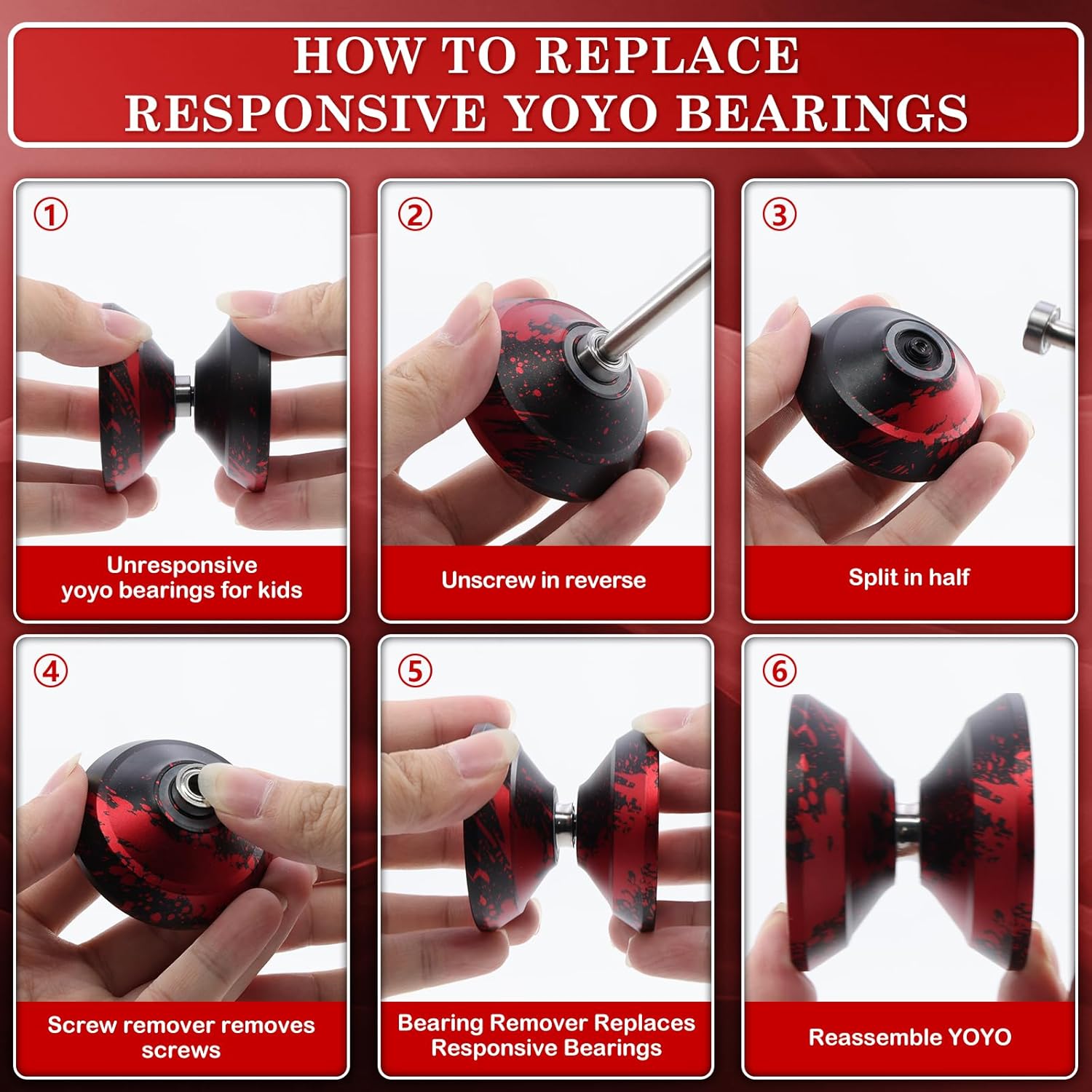 HOW TO REPLACE RESPONSIVE YOYO BEARINGS

①

Unresponsive yoyo bearings for kids

②

Unscrew in reverse

③

Split in half

④

Screw remover removes screws

⑤

Bearing Remover Replaces Responsive Bearings

⑥

Reassemble YOYO