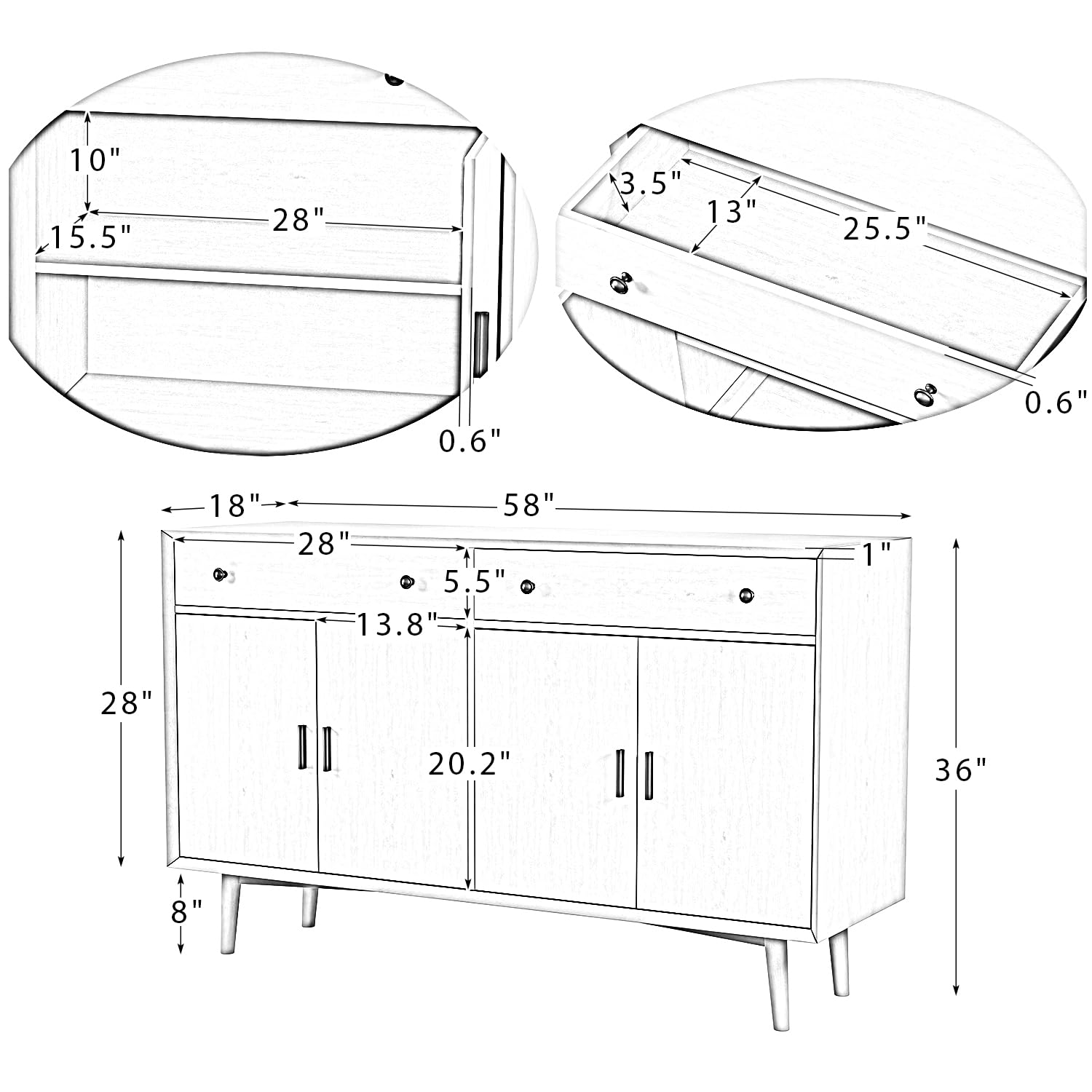 10"
28"
15.5"
0.6"
3.5"
13"
25.5"
0.6"
18"
58"
28"
1"
5.5"
13.8"
28"
20.2"
36"
8"