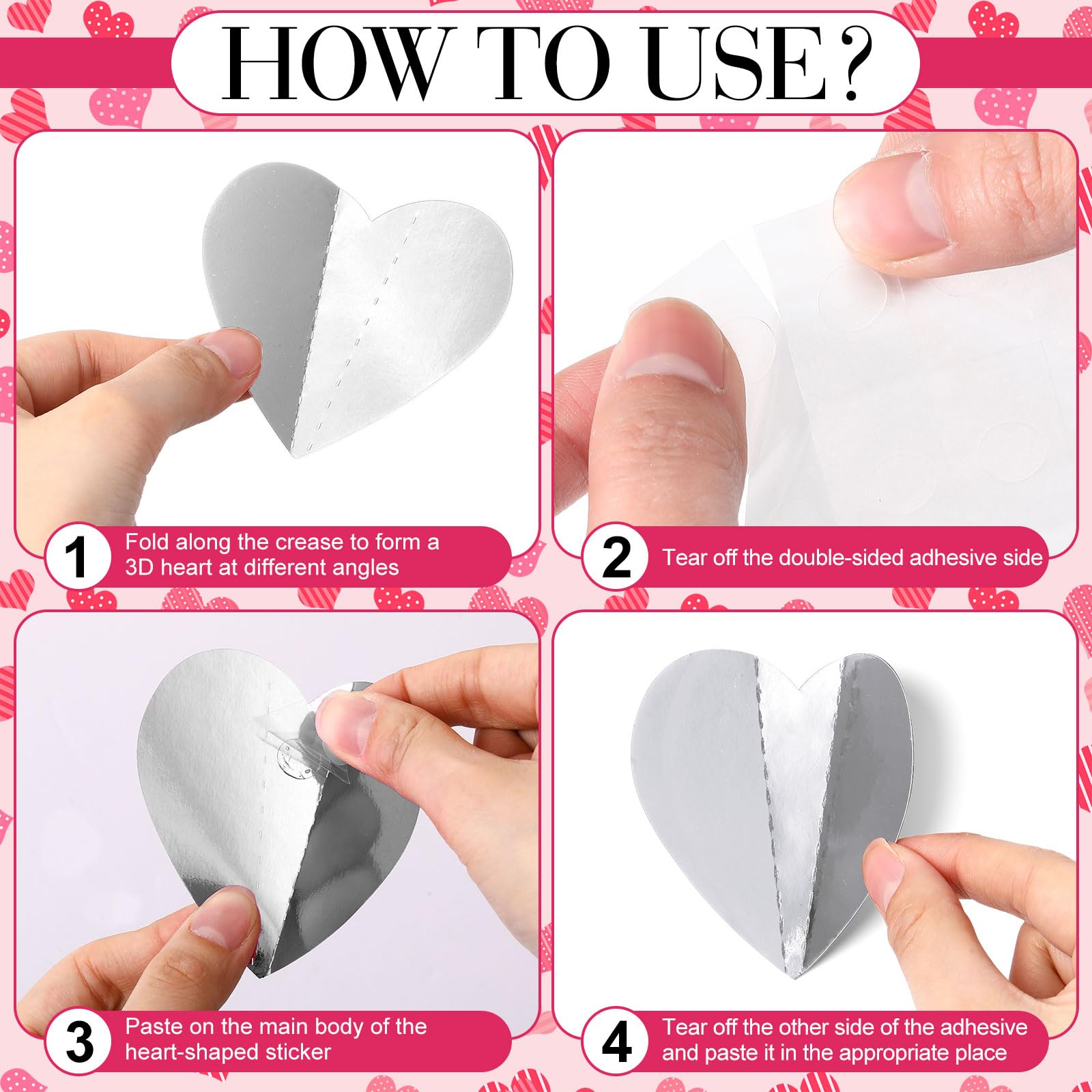 HOW TO USE?

1 Fold along the crease to form a 3D heart at different angles

2 Tear off the double-sided adhesive side

3 Paste on the main body of the heart-shaped sticker

4 Tear off the other side of the adhesive and paste it in the appropriate place