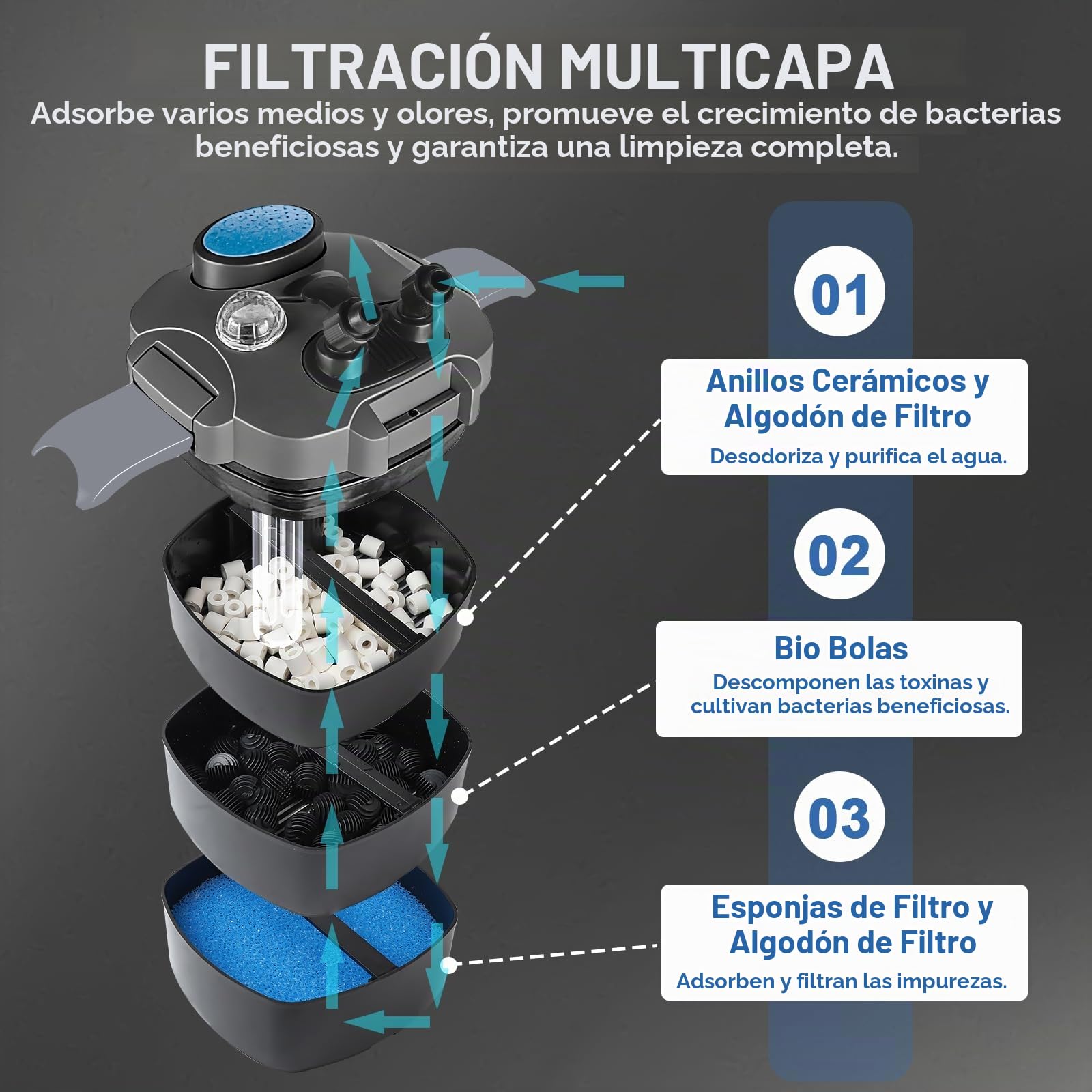 FILTRACIÓN MULTICAPA

Adsorbe varios medios y olores, promueve el crecimiento de bacterias beneficiosas y garantiza una limpieza completa.

01

Anillos Cerámicos y Algodón de Filtro

Desodoriza y purifica el agua.

02

Bio Bolas

Descomponen las toxinas y cultivan bacterias beneficiosas.

03

Esponjas de Filtro y Algodón de Filtro

Adsorben y filtran las impurezas.