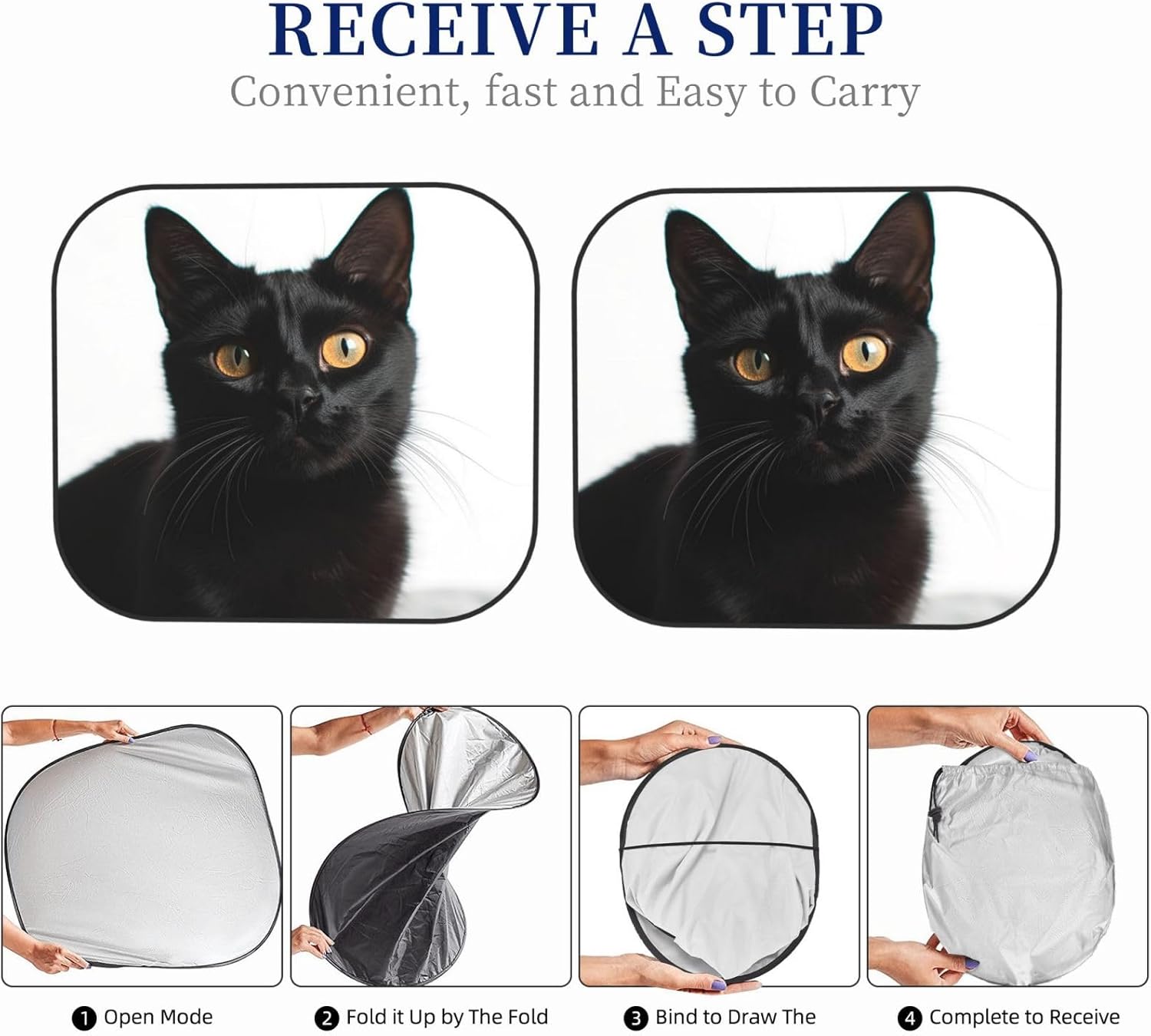 RECEIVE A STEP
Convenient, fast and Easy to Carry

1 Open Mode

2 Fold it Up by The Fold

3 Bind to Draw The

4 Complete to Receive