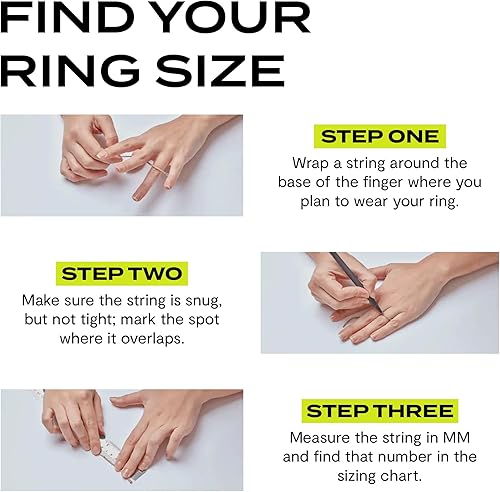 FIND YOUR RING SIZE

STEP ONE

Wrap a string around the base of the finger where you plan to wear your ring.

STEP TWO

Make sure the string is snug, but not tight; mark the spot where it overlaps.

STEP THREE

Measure the string in MM and find that number in the sizing chart.