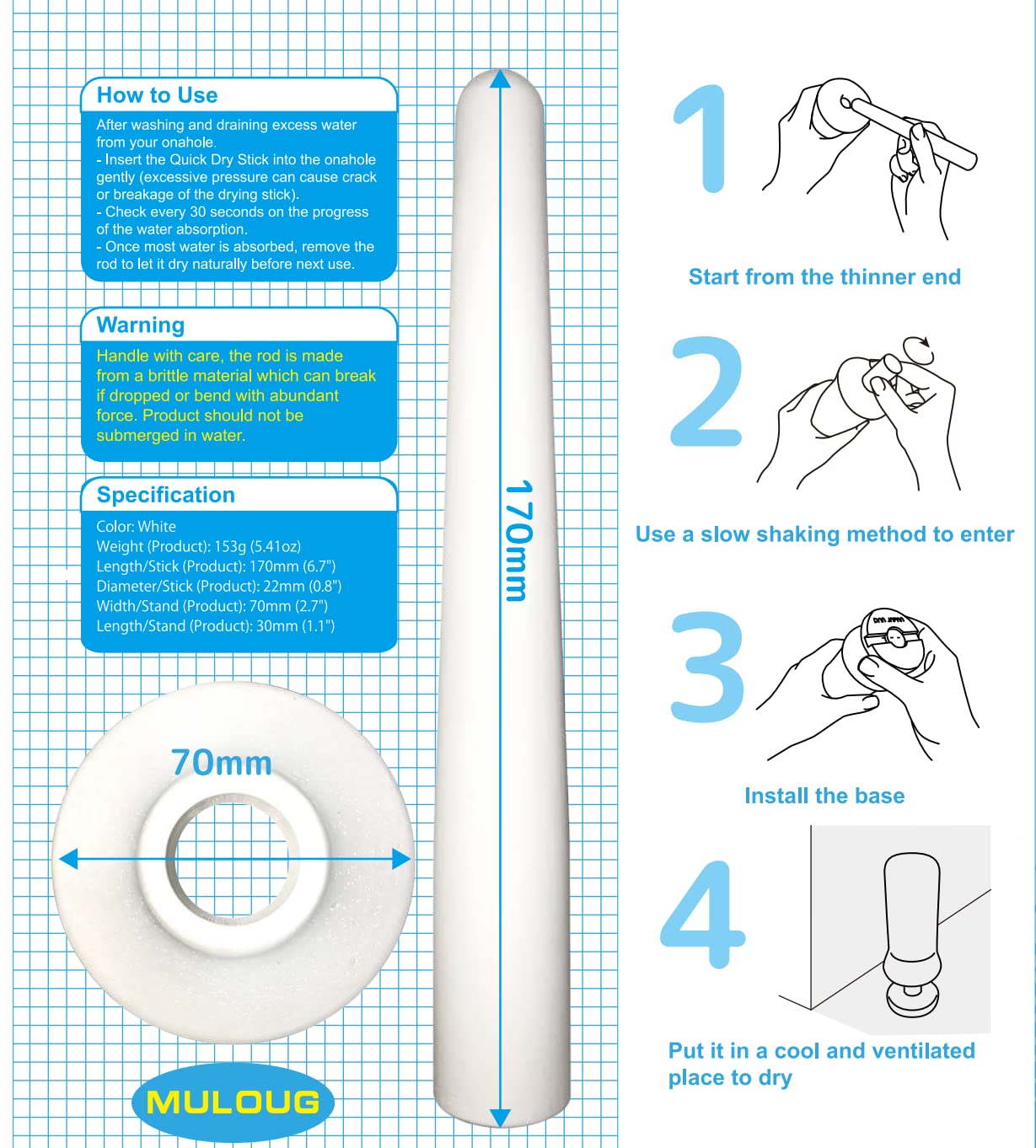 How to Use

After washing and draining excess water from your onahole.
- Insert the Quick Dry Stick into the onahole gently (excessive pressure can cause crack or breakage of the drying stick).
- Check every 30 seconds on the progress of the water absorption.
- Once most water is absorbed, remove the rod to let it dry naturally before next use.

Warning

Handle with care, the rod is made from a brittle material which can break if dropped or bend with abundant force. Product should not be submerged in water.

Specification

Color: White
Weight (Product): 153g (5.41oz)
Length/Stick (Product): 170mm (6.7")
Diameter/Stick (Product): 22mm (0.8")
Width/Stand (Product): 70mm (2.7")
Length/Stand (Product): 30mm (1.1")

70mm

MULOUG

170mm

1

Start from the thinner end

2

Use a slow shaking method to enter

3

Install the base

4

Put it in a cool and ventilated place to dry