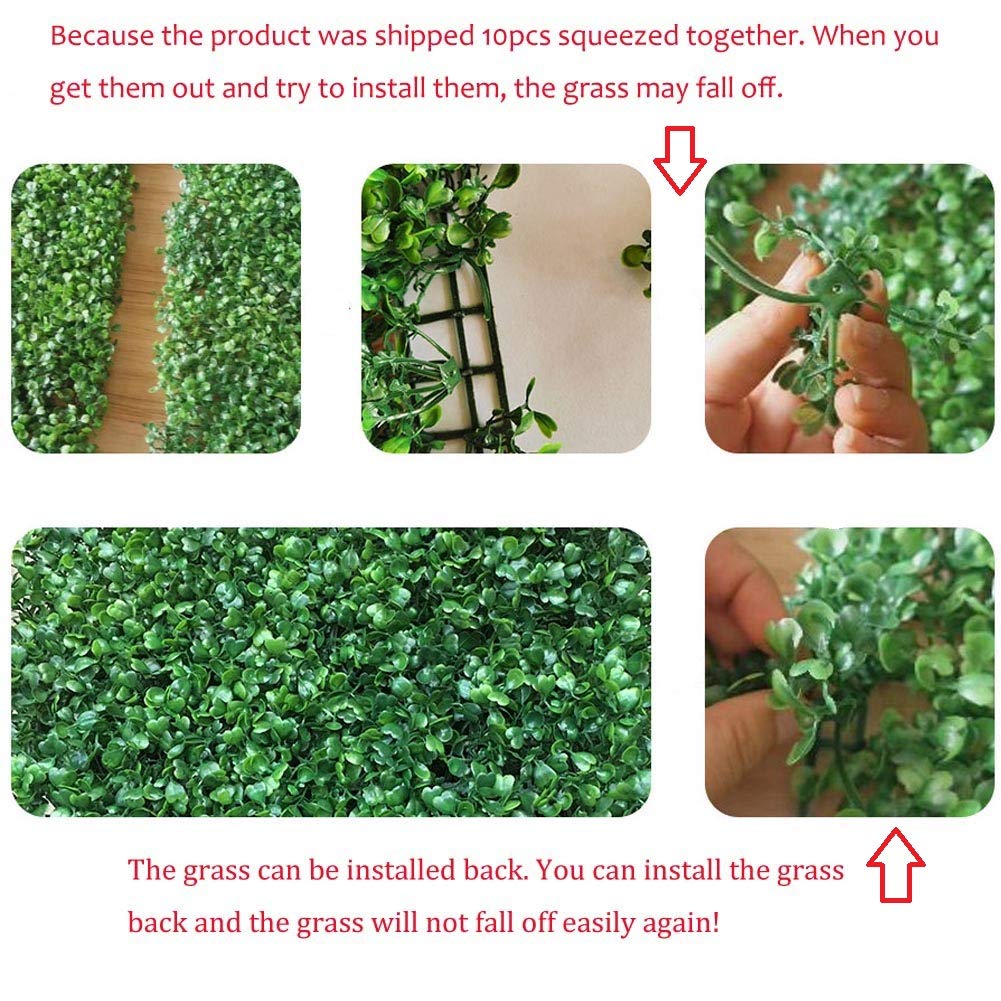 Because the product was shipped 10pcs squeezed together. When you get them out and try to install them, the grass may fall off.

The grass can be installed back. You can install the grass back and the grass will not fall off easily again!